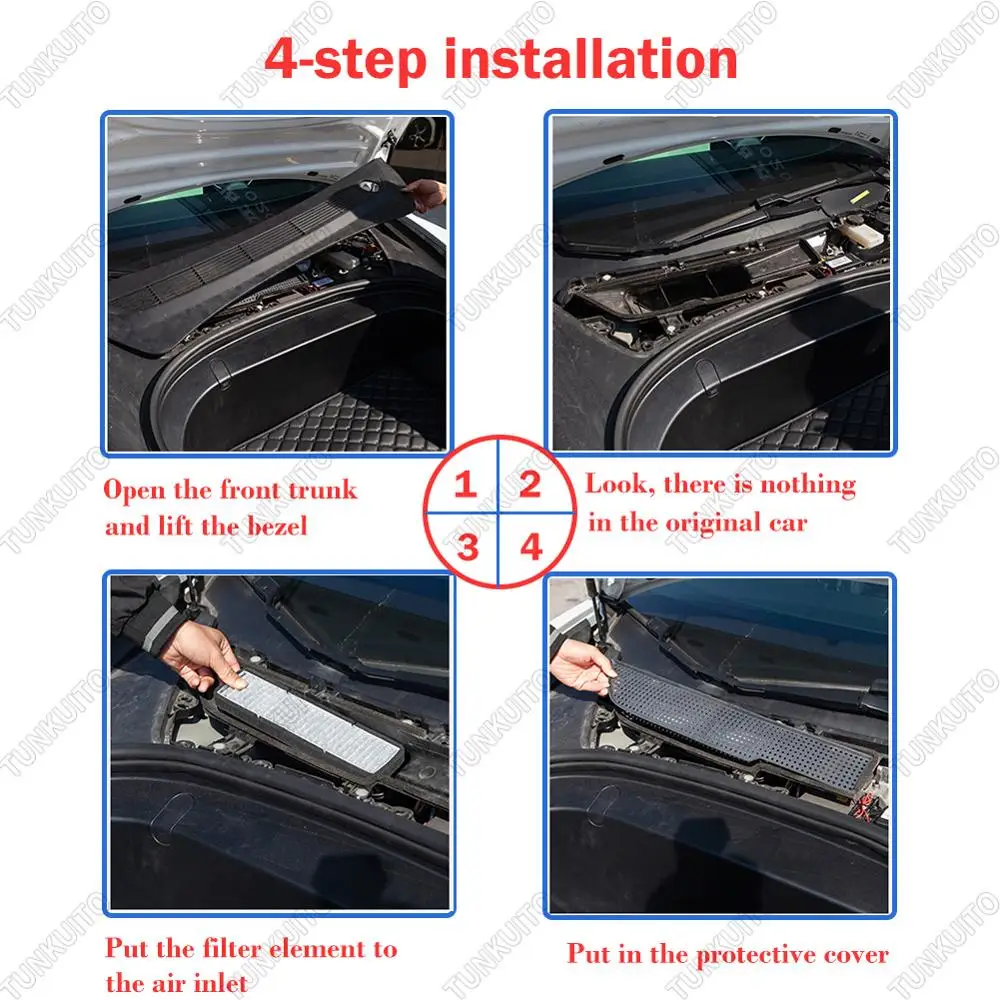 4-step installation

Open the front trunk and lift the bezel

1 2 3 4

Look, there is nothing in the original car

Put the filter element to the air inlet

Put in the protective cover

TUNKUITO