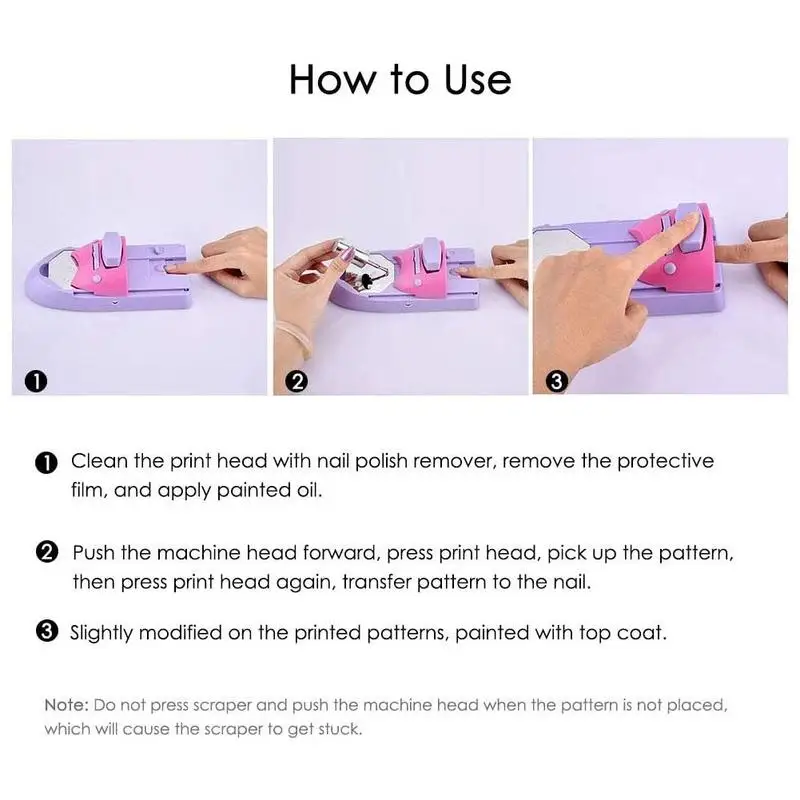 How to Use

❶

❷

❸

❶ Clean the print head with nail polish remover, remove the protective film, and apply painted oil.

❷ Push the machine head forward, press print head, pick up the pattern, then press print head again, transfer pattern to the nail.

❸ Slightly modified on the printed patterns, painted with top coat.

Note: Do not press scraper and push the machine head when the pattern is not placed, which will cause the scraper to get stuck.