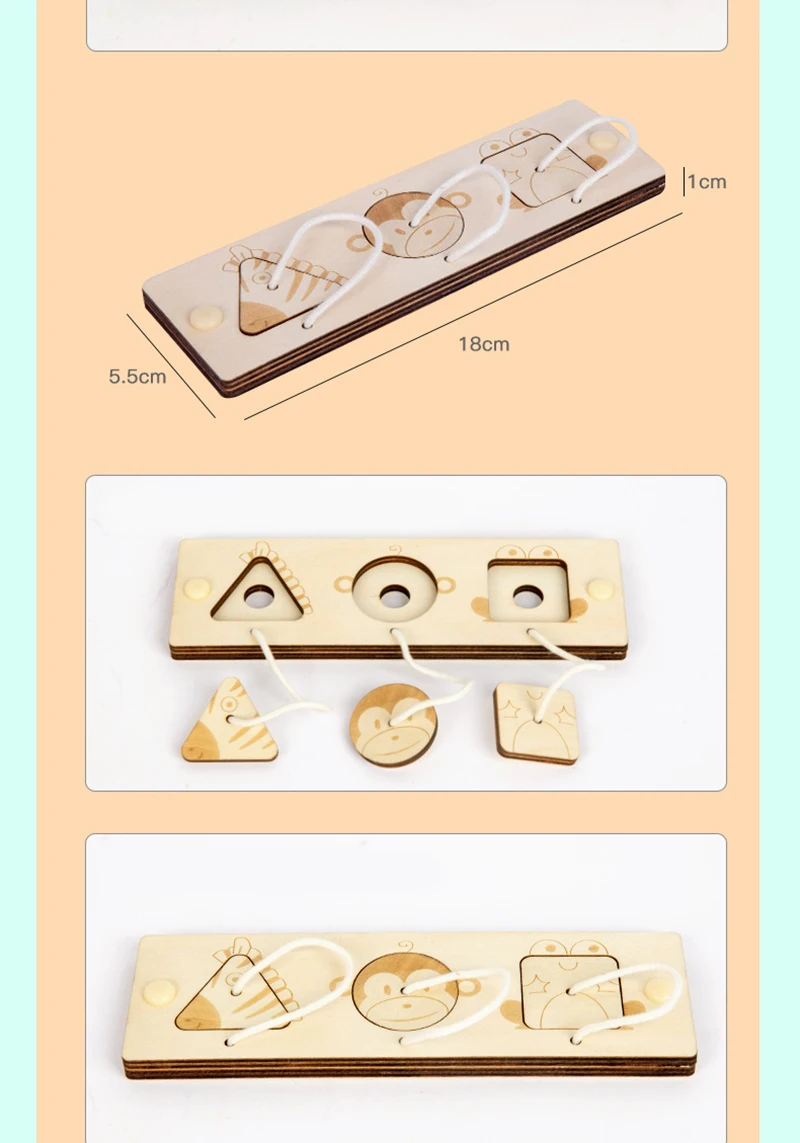 1cm

18cm

5.5cm