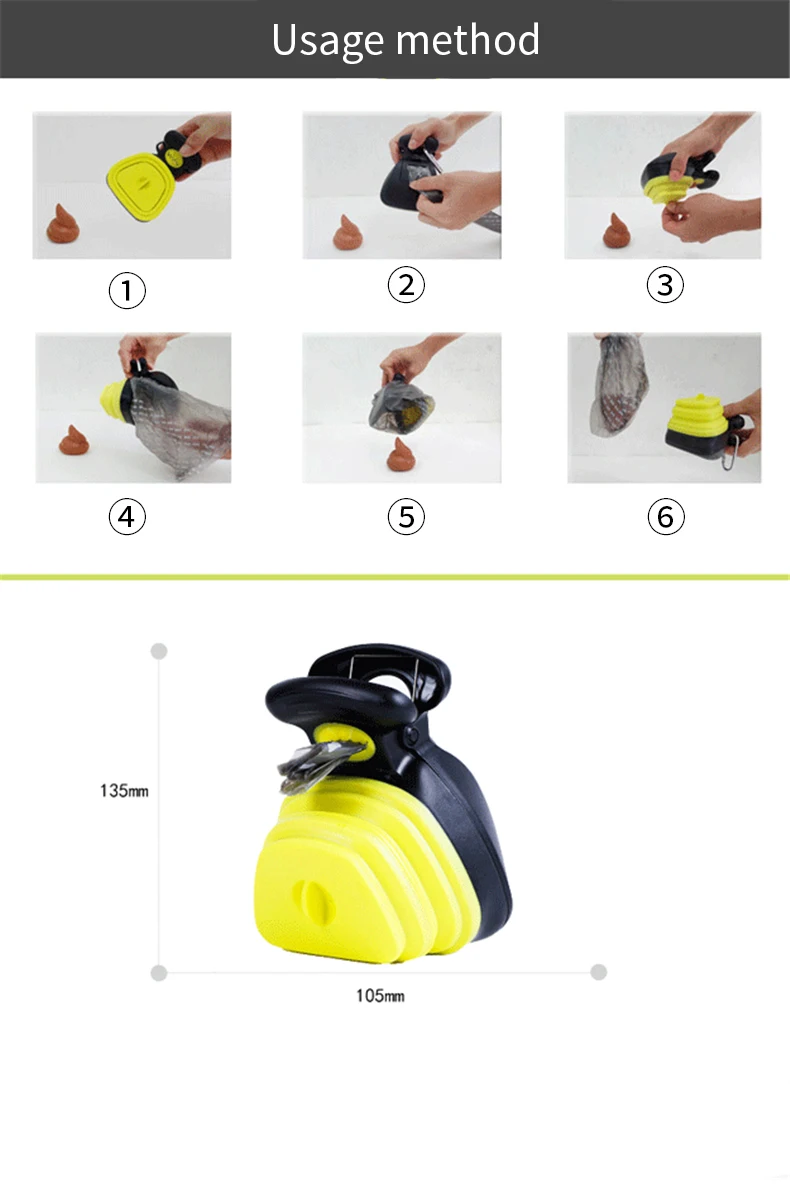 Usage method

①

②

③

④

⑤

⑥

135mm

105mm