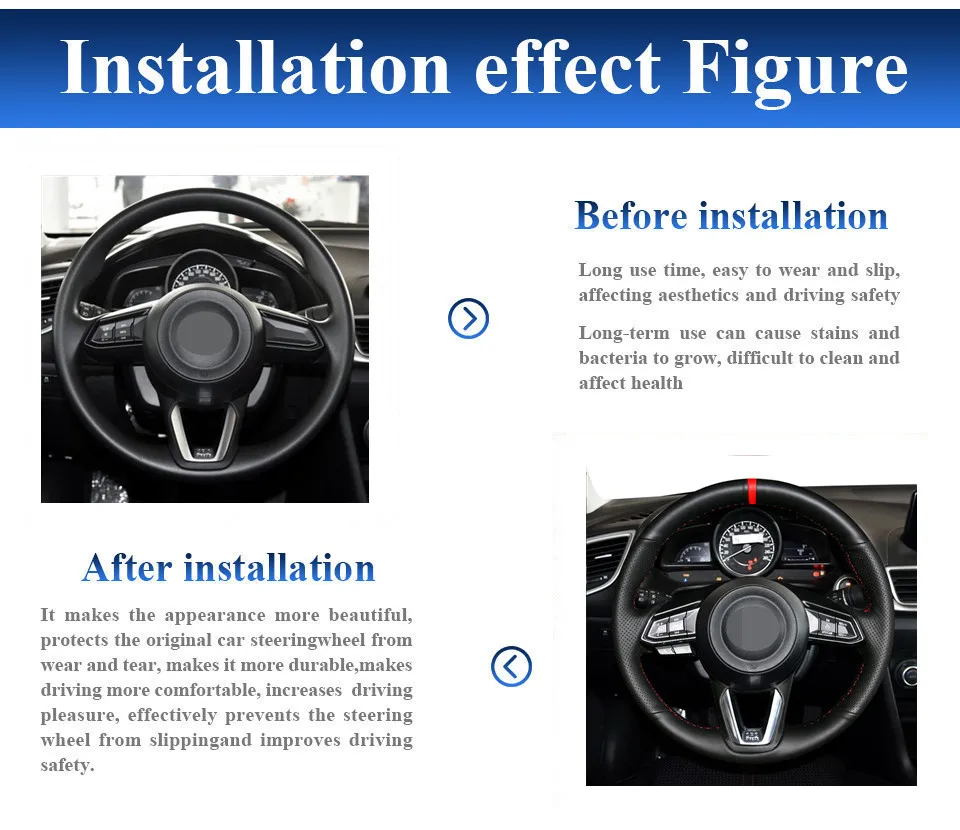 Installation effect Figure

Before installation

Long use time, easy to wear and slip, affecting aesthetics and driving safety

Long-term use can cause stains and bacteria to grow, difficult to clean and affect health

After installation

It makes the appearance more beautiful, protects the original car steeringwheel from wear and tear, makes it more durable,makes driving more comfortable, increases driving pleasure, effectively prevents the steering wheel from slippingand improves driving safety.