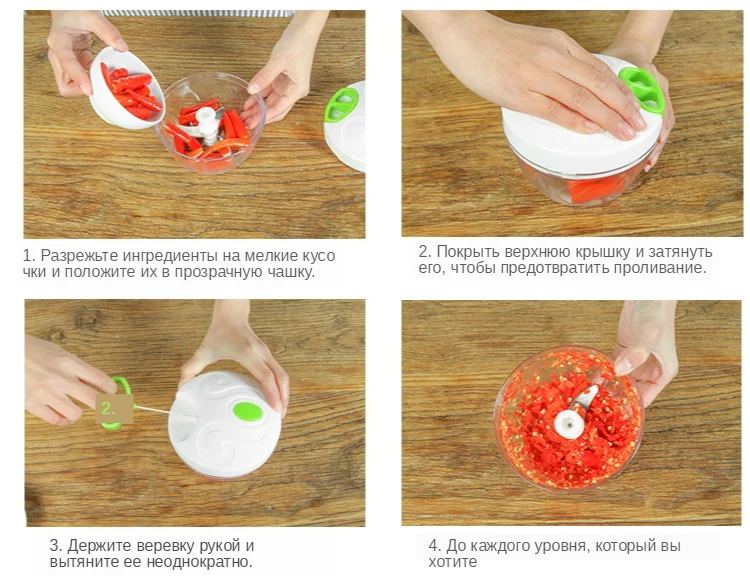 1. Разрежьте ингредиенты на мелкие кусо чки и положите их в прозрачную чашку.

2. Покрыть верхнюю крышку и затянуть его, чтобы предотвратить проливание.

2.

3. Держите веревку рукой и вытяните ее неоднократно.

4. До каждого уровня, который вы хотите