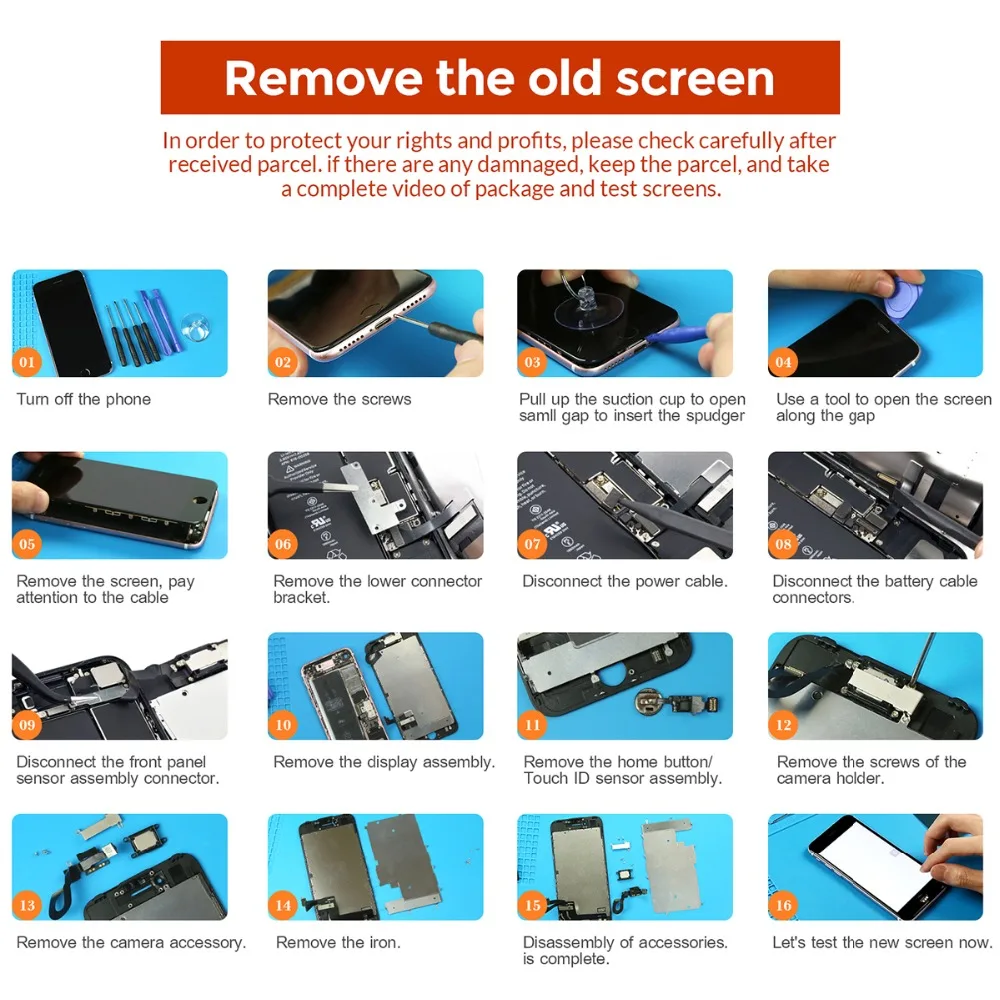 Remove the old screen

In order to protect your rights and profits, please check carefully after received parcel. if there are any damnaged, keep the parcel, and take a complete video of package and test screens.

01
Turn off the phone

02
Remove the screws

03
Pull up the suction cup to open samll gap to insert the spudger

04
Use a tool to open the screen along the gap

05
Remove the screen, pay attention to the cable

06
Remove the lower connector bracket.

07
Disconnect the power cable.

08
Disconnect the battery cable connectors.

09
Disconnect the front panel sensor assembly connector.

10
Remove the display assembly.

11
Remove the home button/ Touch ID sensor assembly.

12
Remove the screws of the camera holder.

13
Remove the camera accessory.

14
Remove the iron.

15
Disassembly of accessories. is complete.

16
Let's test the new screen now.