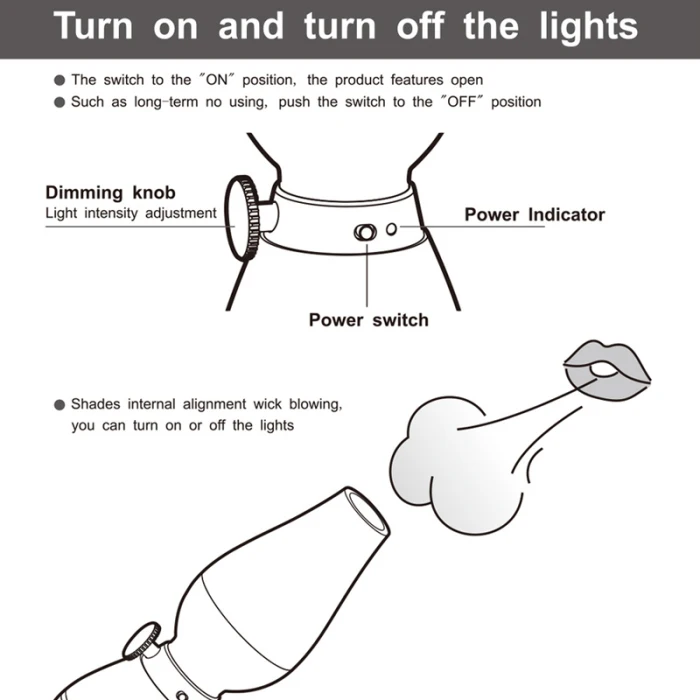 Turn on and turn off the lights

● The switch to the "ON" position, the product features open
● Such as long-term no using, push the switch to the "OFF" position

Dimming knob
Light intensity adjustment

Power Indicator

Power switch

● Shades internal alignment wick blowing, you can turn on or off the lights