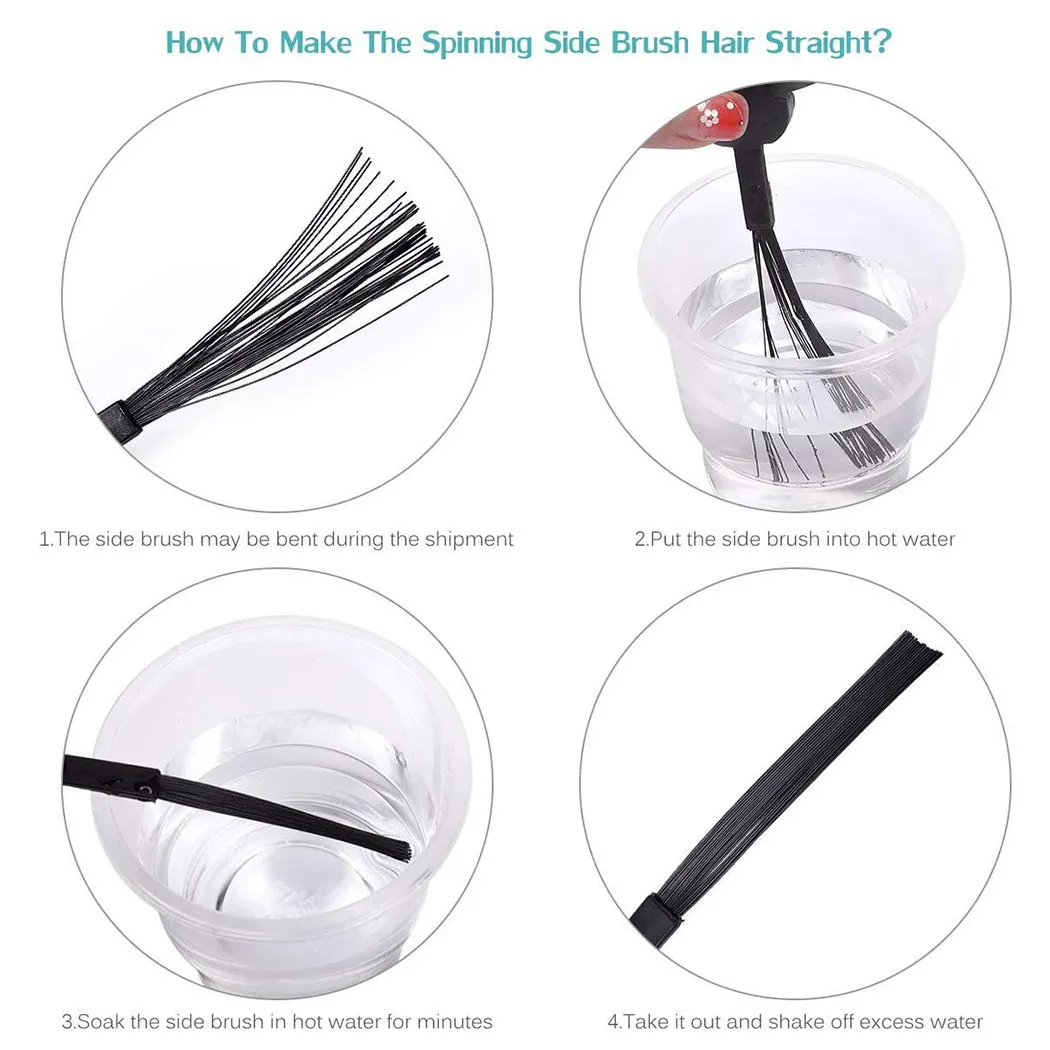 How To Make The Spinning Side Brush Hair Straight?

1.The side brush may be bent during the shipment

2.Put the side brush into hot water

3.Soak the side brush in hot water for minutes

4.Take it out and shake off excess water