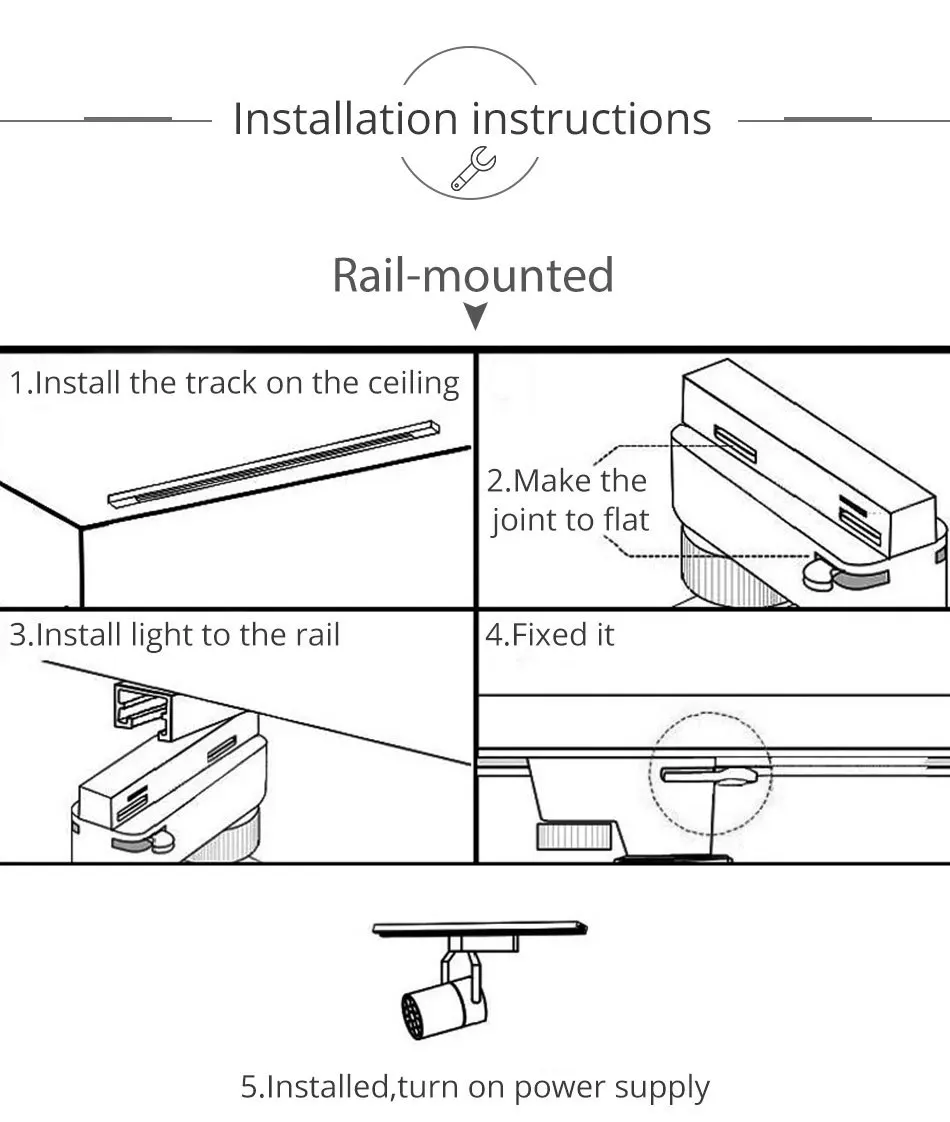 Installation instructions

Rail-mounted

1.Install the track on the ceiling

2.Make the joint to flat

3.Install light to the rail

4.Fixed it

5.Installed,turn on power supply