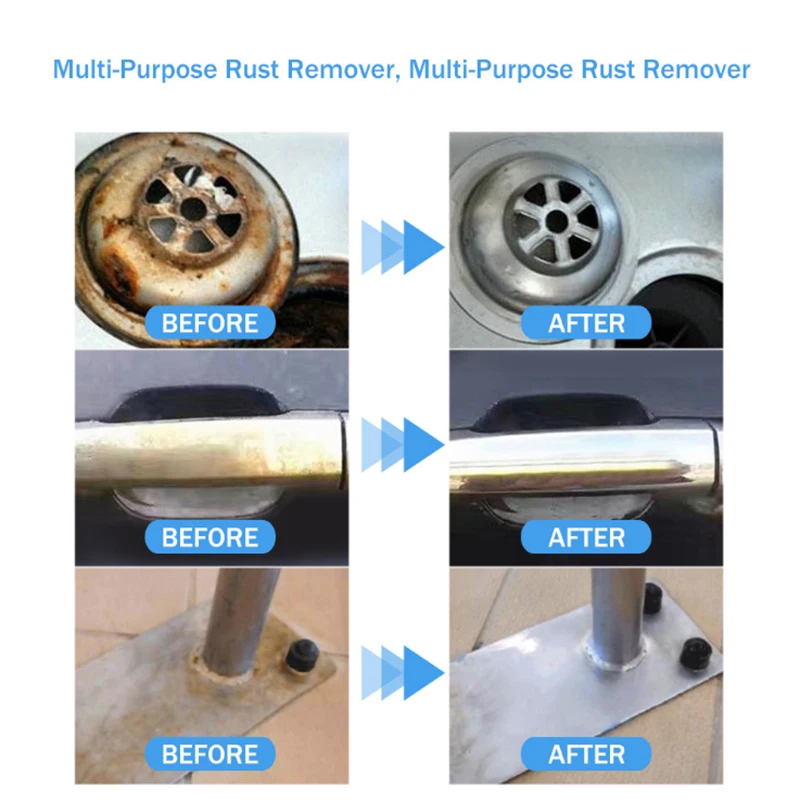 Multi-Purpose Rust Remover, Multi-Purpose Rust Remover

BEFORE

AFTER

BEFORE

AFTER

BEFORE

AFTER