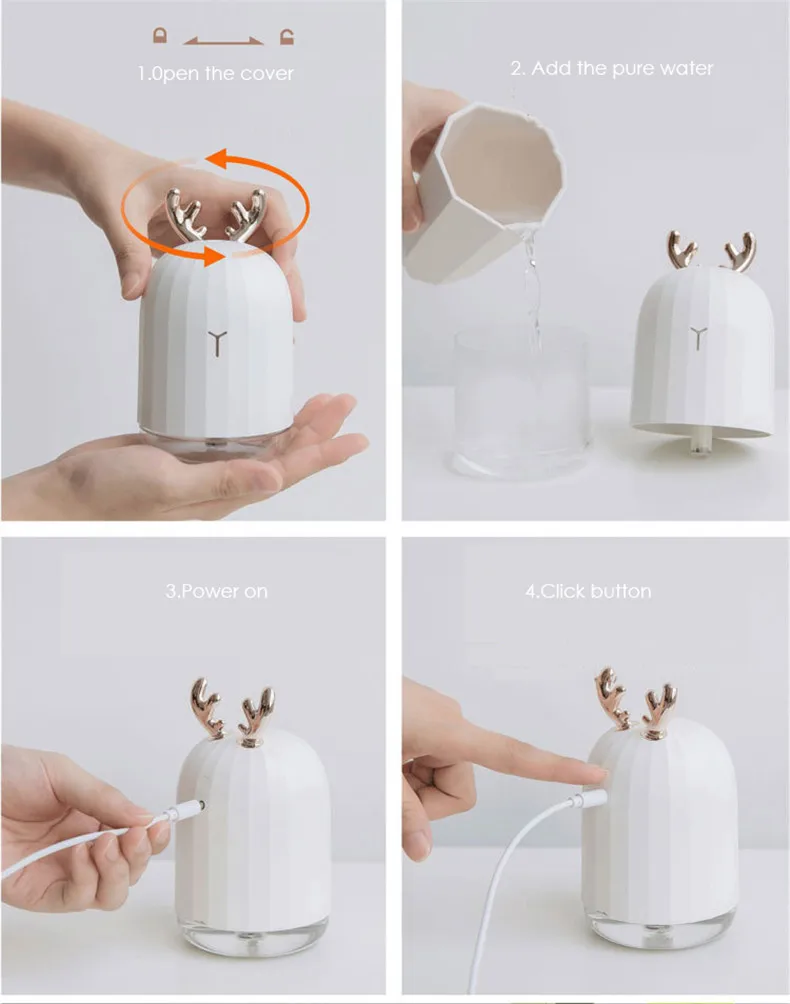 1.0pen the cover

2. Add the pure water

3.Power on

4.Click button