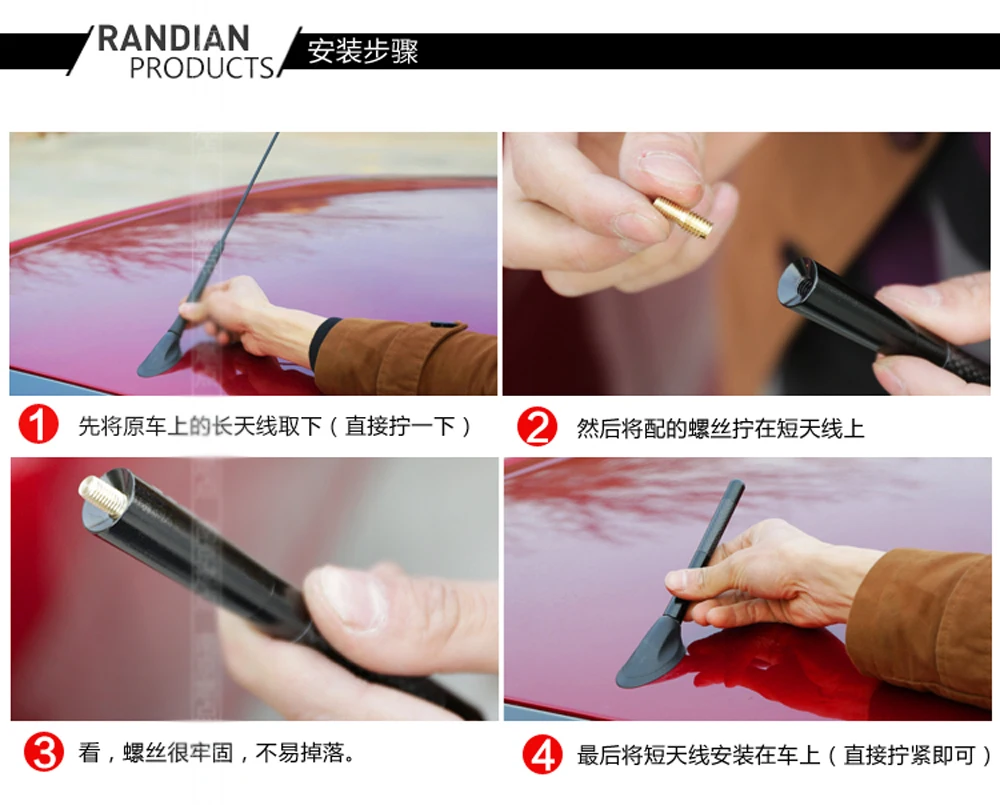 RANDIAN PRODUCTS

安装步骤

1 先将原车上的长天线取下（直接拧一下）

2 然后将配的螺丝拧在短天线上

3 看，螺丝很牢固，不易掉落。

4 最后将短天线安装在车上（直接拧紧即可）