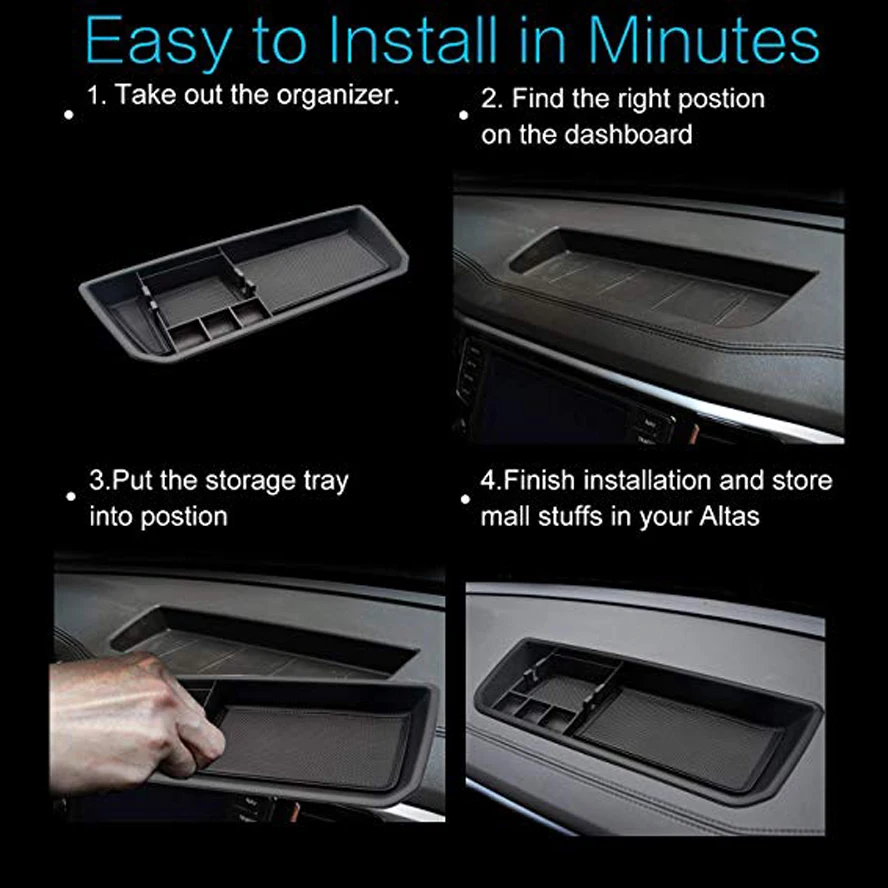 Easy to Install in Minutes

• 1. Take out the organizer.

• 2. Find the right postion on the dashboard

• 3.Put the storage tray into postion

• 4.Finish installation and store mall stuffs in your Altas