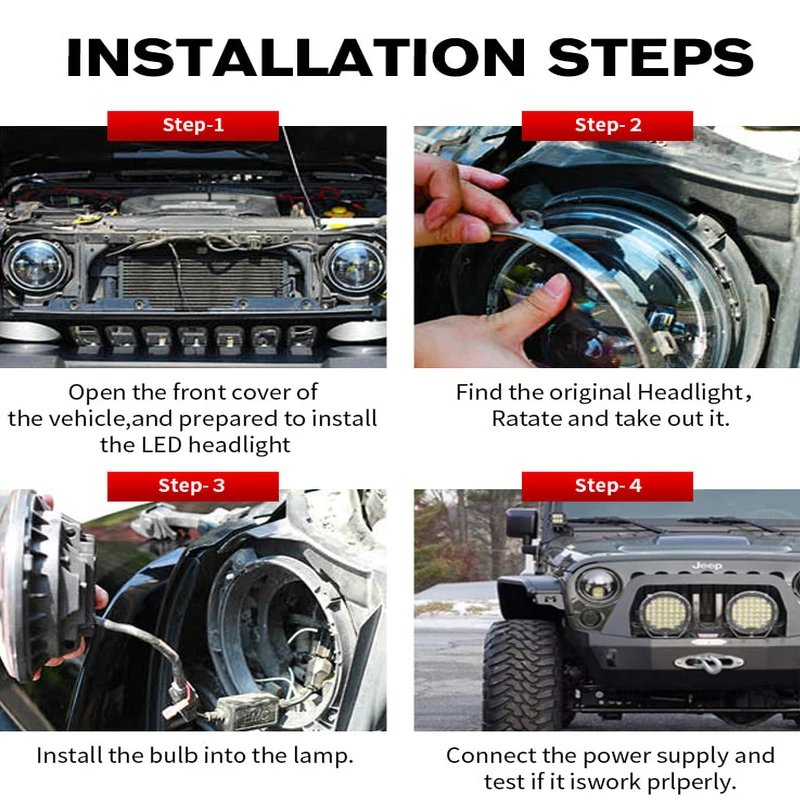 INSTALLATION STEPS

Step-1

Open the front cover of the vehicle,and prepared to install the LED headlight

Step- 2

Find the original Headlight, Ratate and take out it.

Step- 3

Install the bulb into the lamp.

Step- 4

Jeep

Connect the power supply and test if it iswork prlperly.