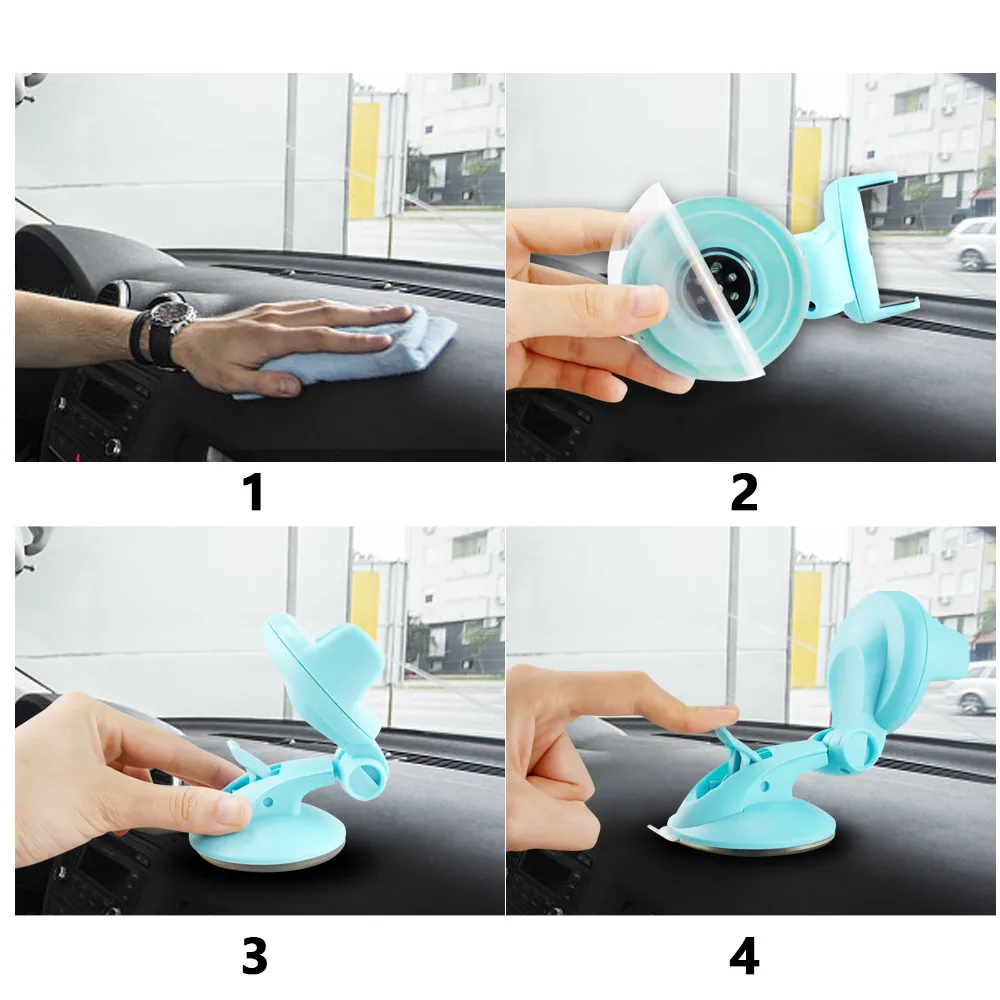 1

2

3

4