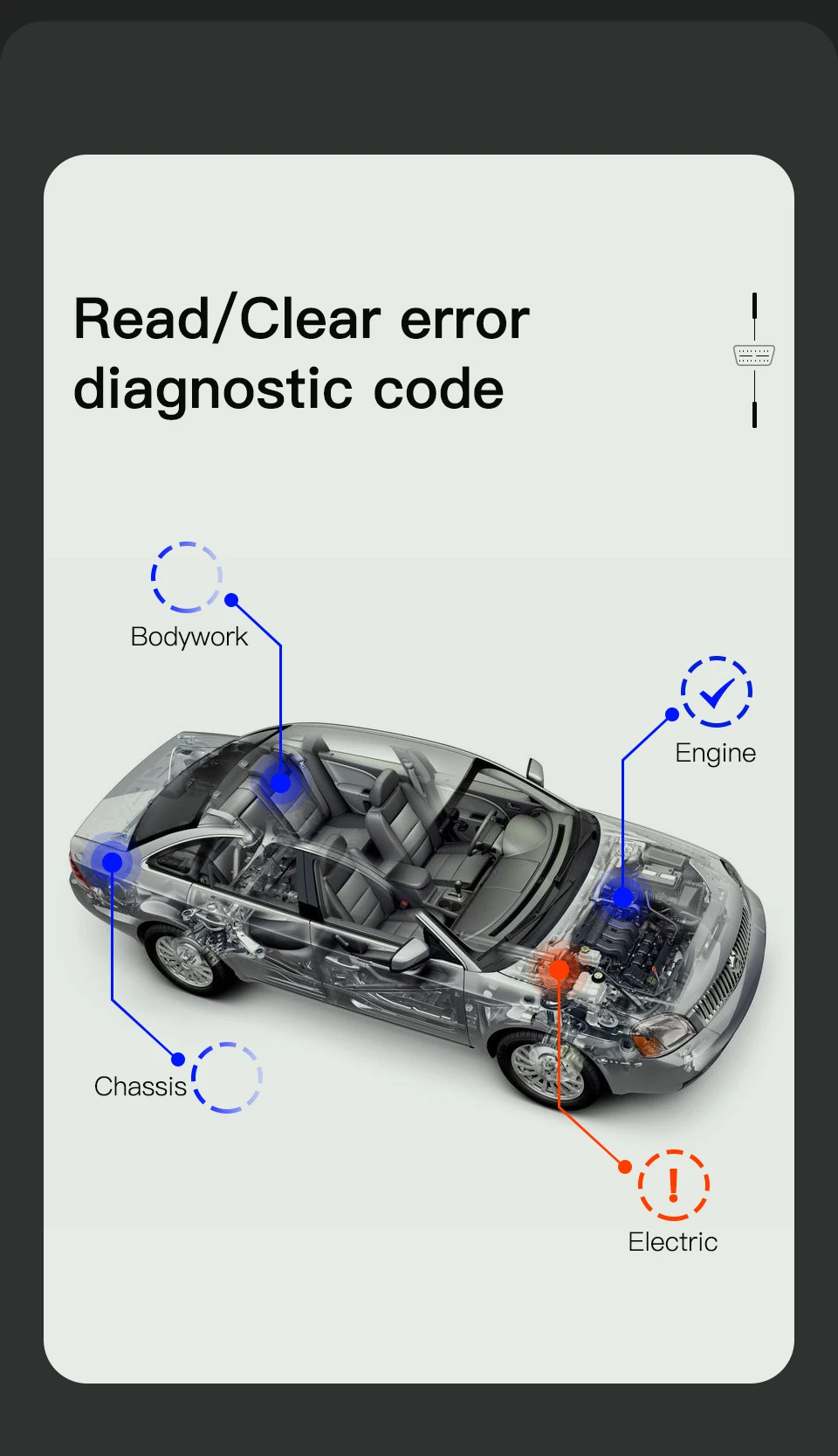 Read/Clear error diagnostic code

Bodywork

Engine

Chassis

!

Electric