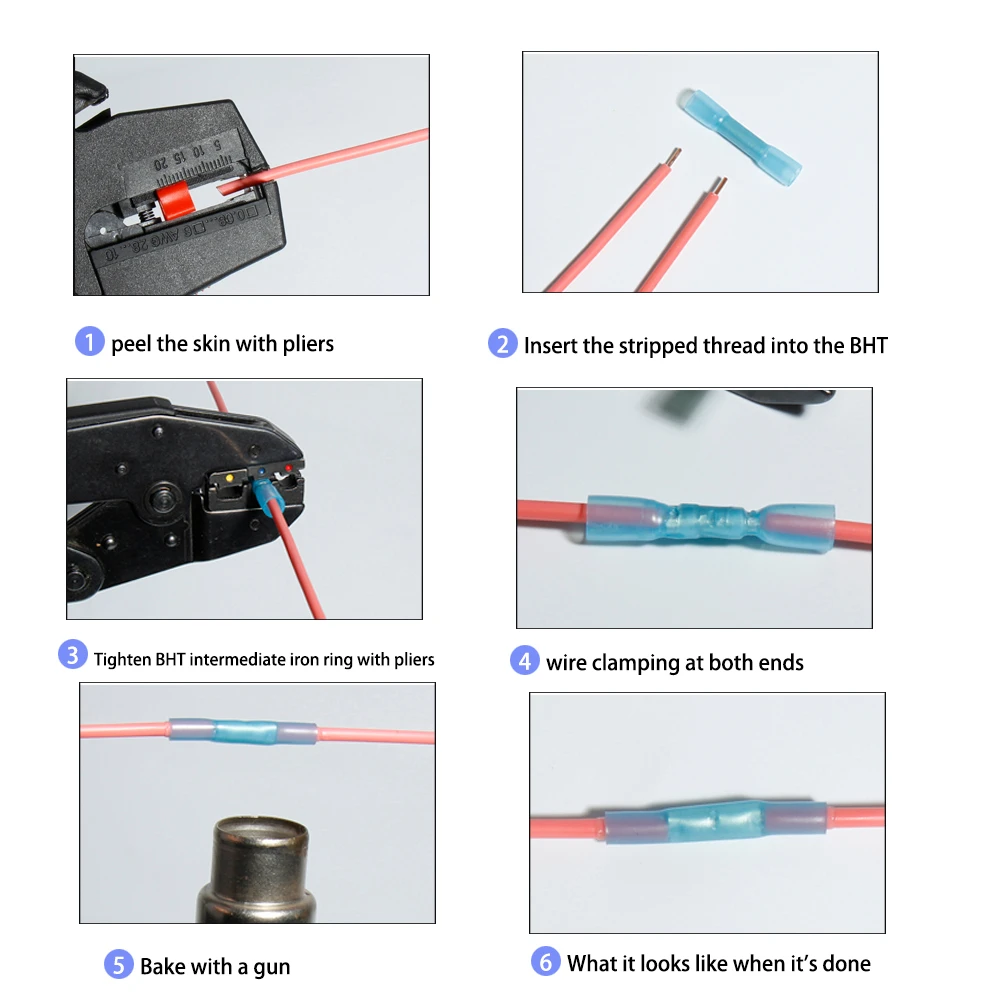 1 peel the skin with pliers

2 Insert the stripped thread into the BHT

3 Tighten BHT intermediate iron ring with pliers

4 wire clamping at both ends

5 Bake with a gun

6 What it looks like when it's done