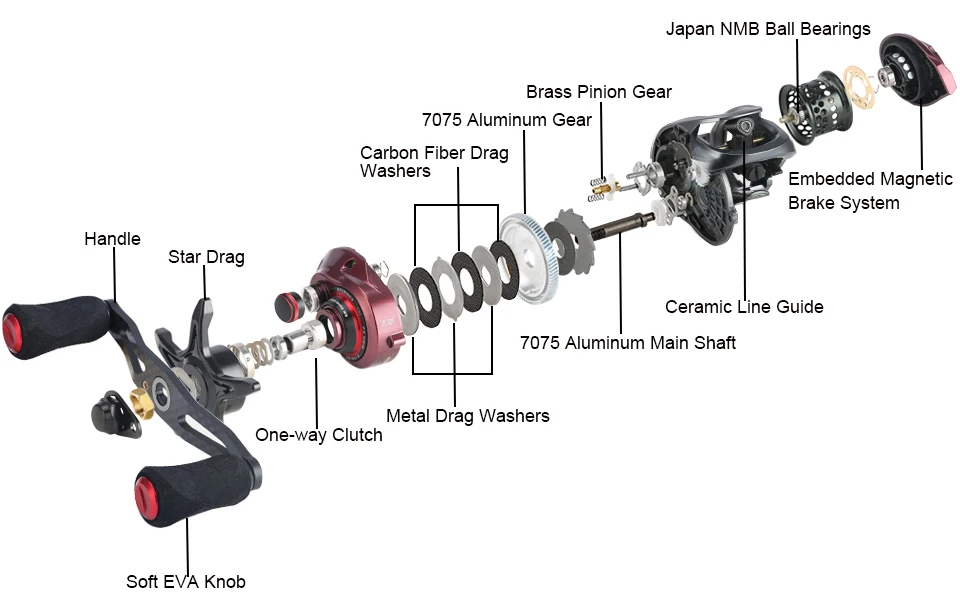 Japan NMB Ball Bearings

Brass Pinion Gear

7075 Aluminum Gear

Carbon Fiber Drag Washers

Embedded Magnetic Brake System

Handle

Star Drag

Ceramic Line Guide

7075 Aluminum Main Shaft

Metal Drag Washers

One-way Clutch

Soft EVA Knob