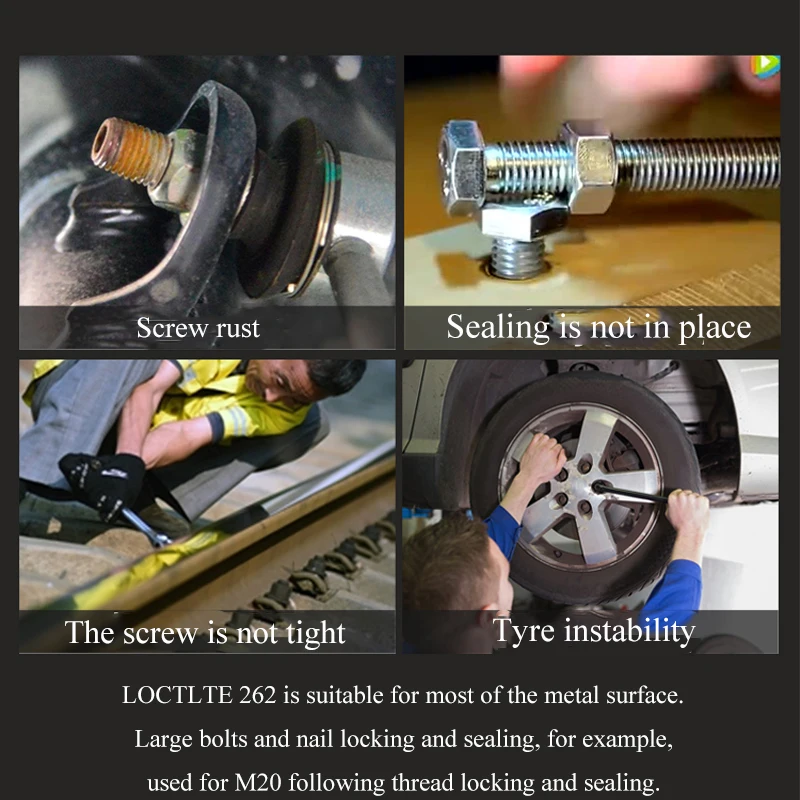 Screw rust

Sealing is not in place

The screw is not tight

Tyre instability

LOCTLTE 262 is suitable for most of the metal surface. Large bolts and nail locking and sealing, for example, used for M20 following thread locking and sealing.