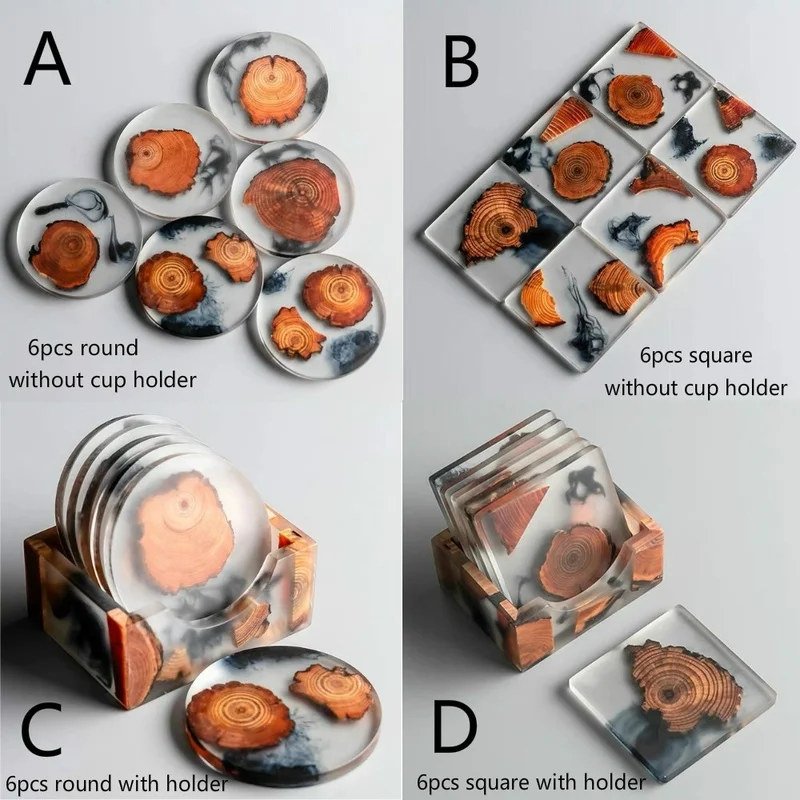 A

6pcs round without cup holder

B

6pcs square without cup holder

C

6pcs round with holder

D

6pcs square with holder