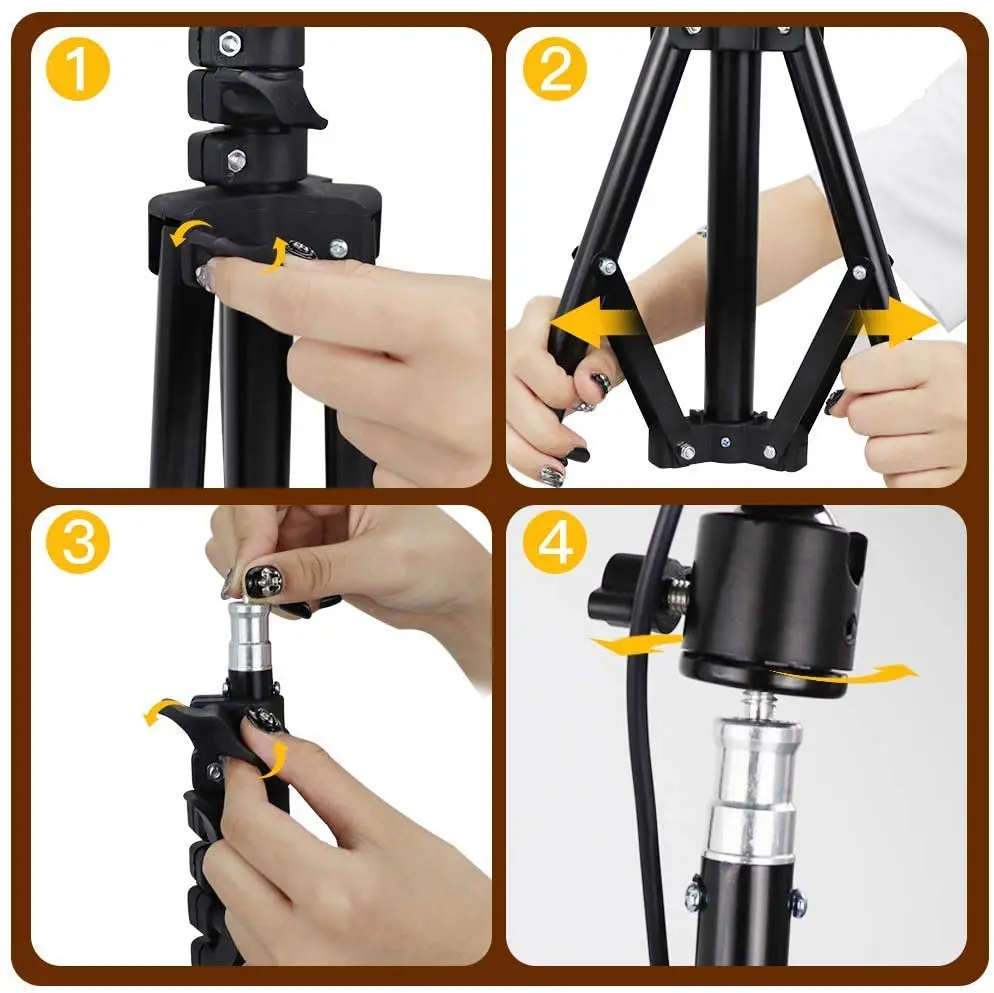 1
2
3
4