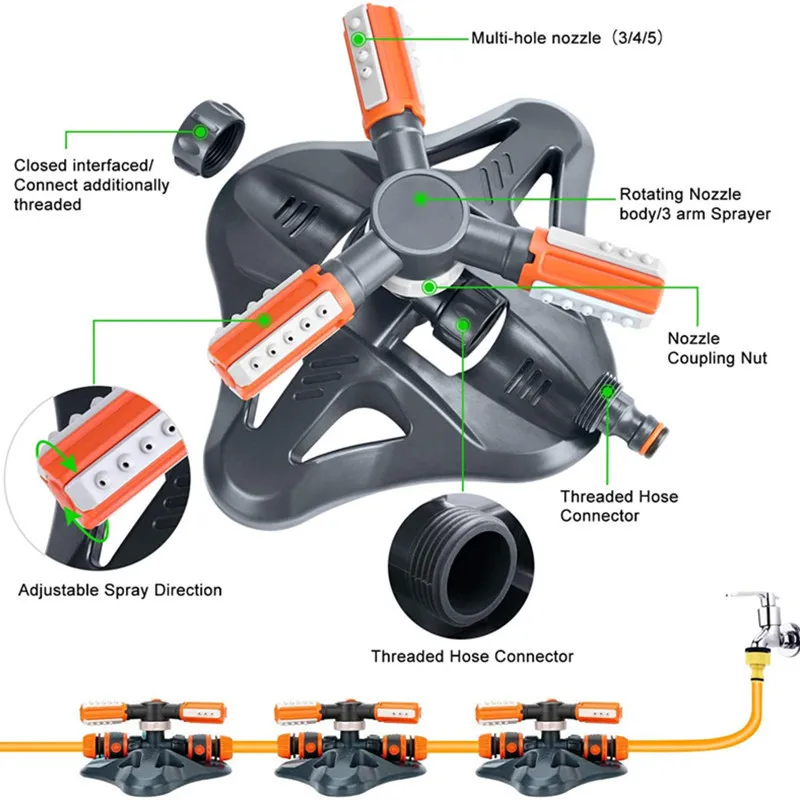 Multi-hole nozzle（3/4/5）

Closed interfaced/ Connect additionally threaded

Rotating Nozzle body/3 arm Sprayer

Nozzle Coupling Nut

Threaded Hose Connector

Adjustable Spray Direction

Threaded Hose Connector