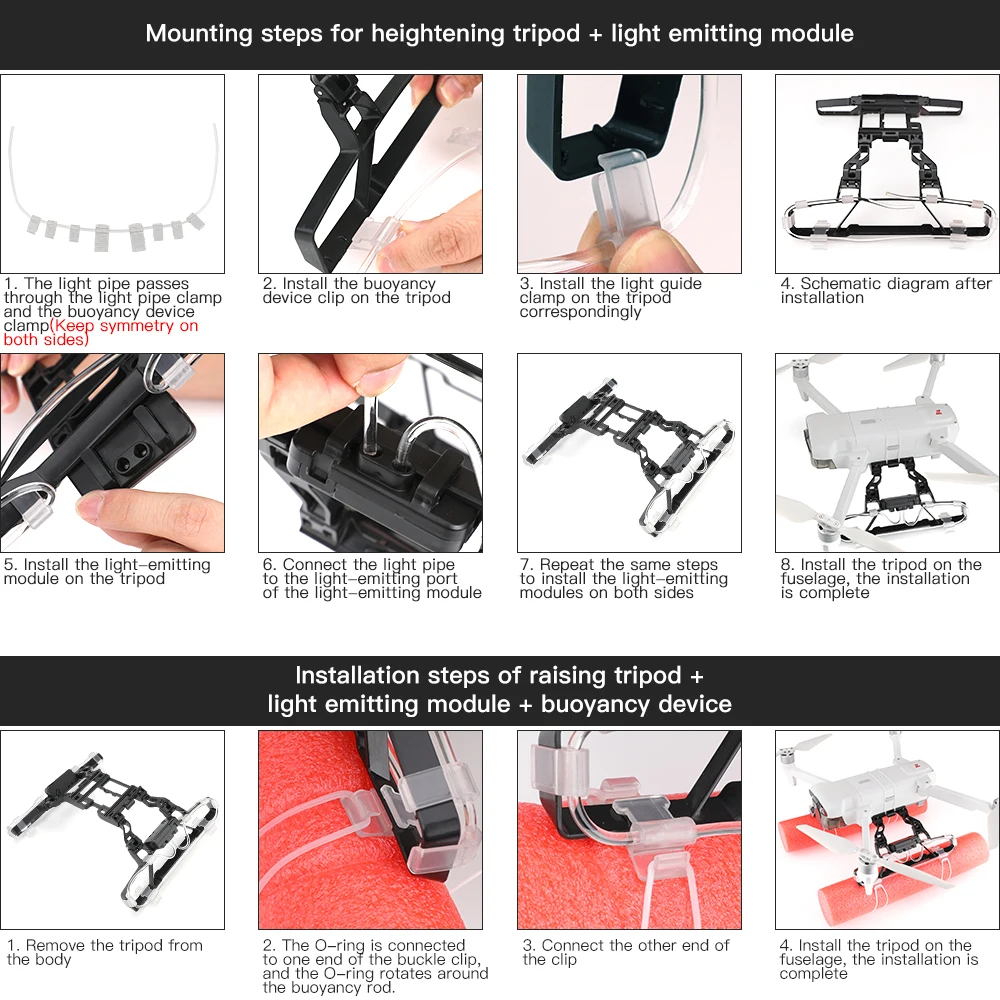 Mounting steps for heightening tripod + light emitting module

1. The light pipe passes through the light pipe clamp and the buoyancy device clamp(Keep symmetry on both sides)

2. Install the buoyancy device clip on the tripod

3. Install the light guide clamp on the tripod correspondingly

4. Schematic diagram after installation

5. Install the light-emitting module on the tripod

6. Connect the light pipe to the light-emitting port of the light-emitting module

7. Repeat the same steps to install the light-emitting modules on both sides

8. Install the tripod on the fuselage, the installation is complete

Installation steps of raising tripod + light emitting module + buoyancy device

1. Remove the tripod from the body

2. The O-ring is connected to one end of the buckle clip, and the O-ring rotates around the buoyancy rod.

3. Connect the other end of the clip

4. Install the tripod on the fuselage, the installation is complete