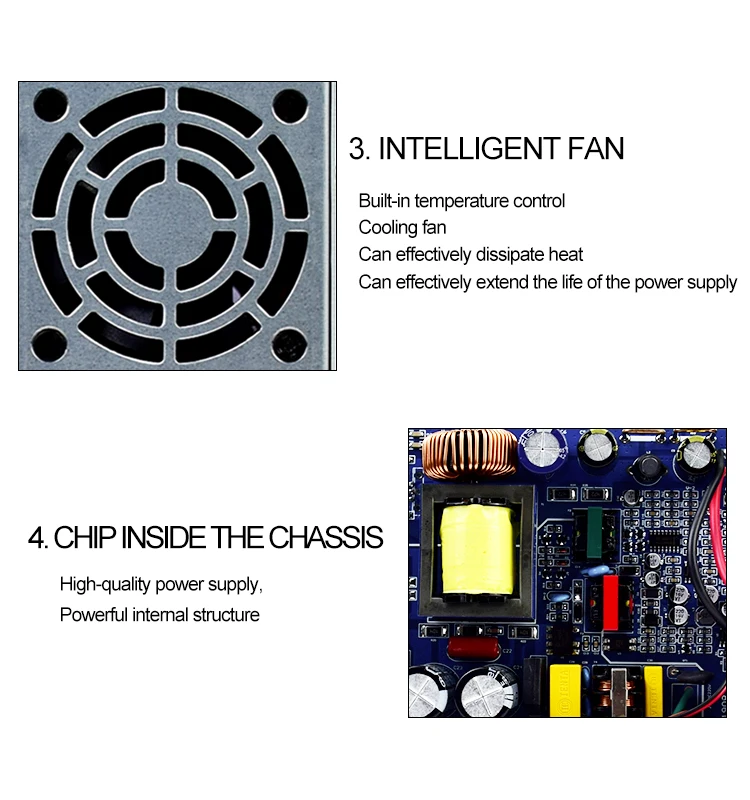 3. INTELLIGENT FAN

Built-in temperature control
Cooling fan
Can effectively dissipate heat
Can effectively extend the life of the power supply

4. CHIP INSIDE THE CHASSIS

High-quality power supply,
Powerful internal structure