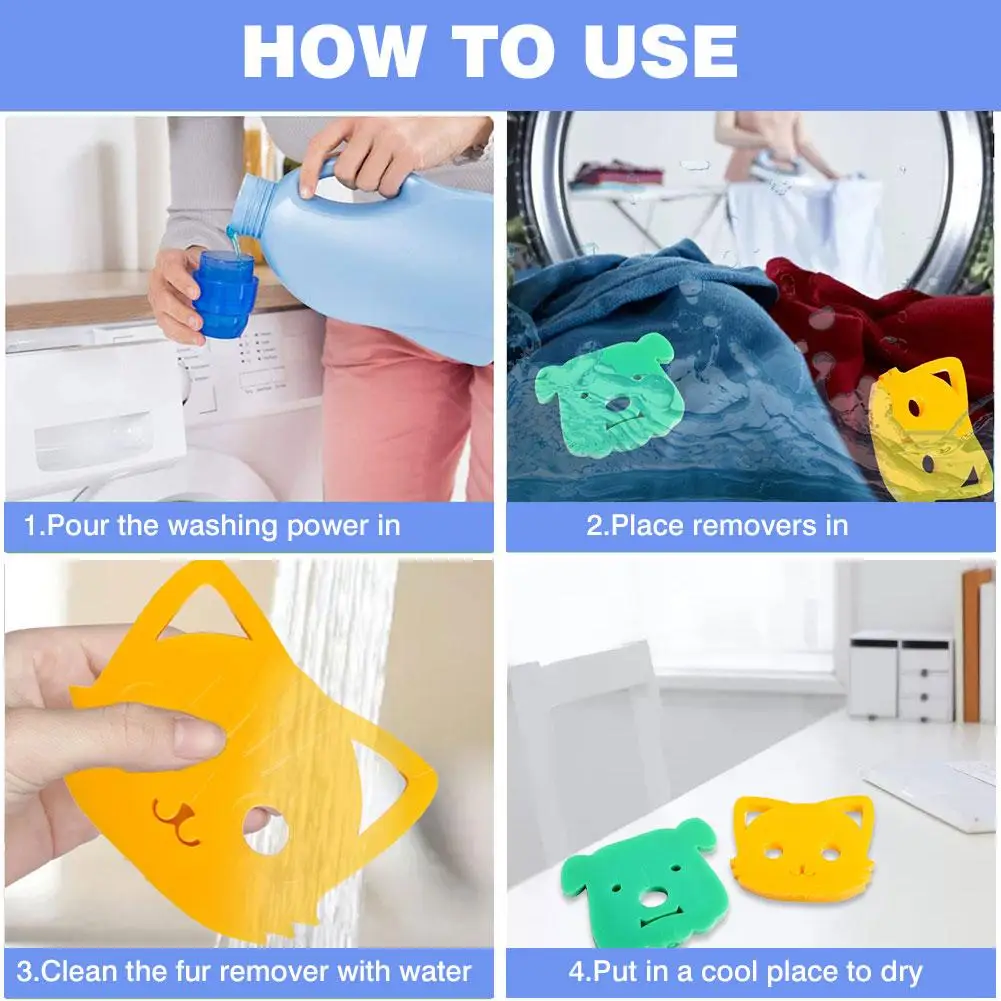 HOW TO USE

1.Pour the washing power in

2.Place removers in

3.Clean the fur remover with water

4.Put in a cool place to dry