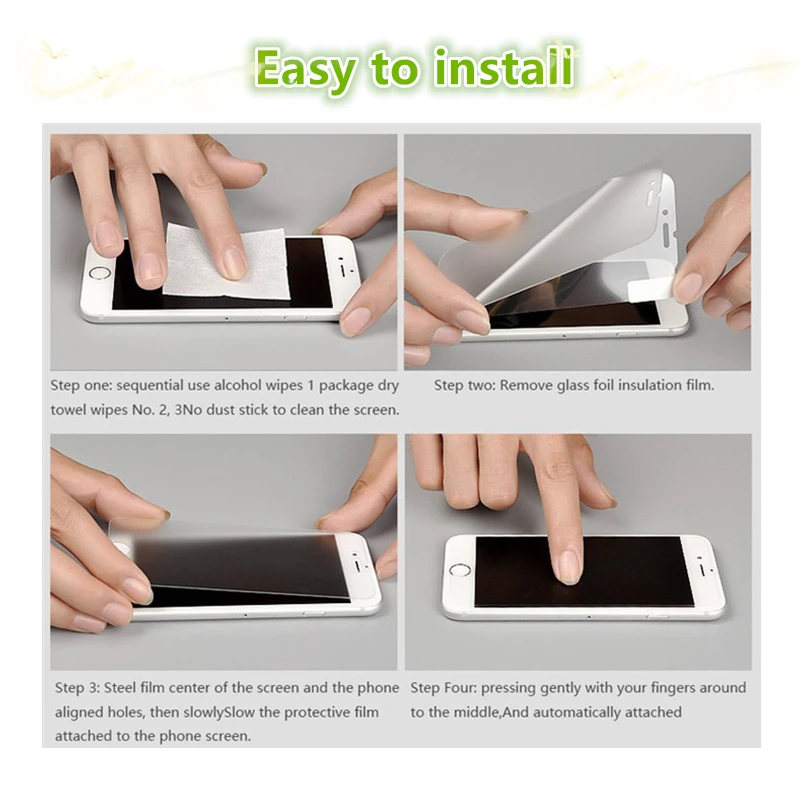 Easy to install

Step one: sequential use alcohol wipes 1 package dry towel wipes No. 2, 3No dust stick to clean the screen.

Step two: Remove glass foil insulation film.

Step 3: Steel film center of the screen and the phone aligned holes, then slowlySlow the protective film attached to the phone screen.

Step Four: pressing gently with your fingers around to the middle,And automatically attached