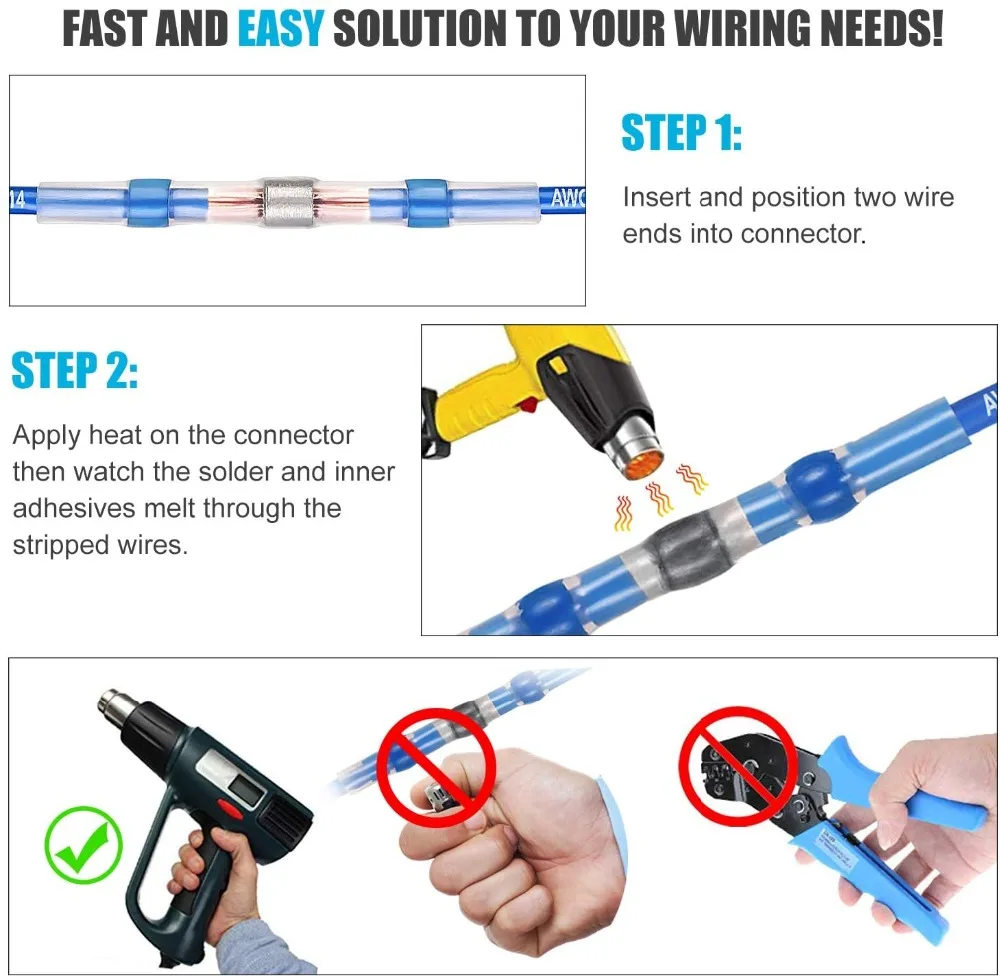 FAST AND EASY SOLUTION TO YOUR WIRING NEEDS!

14 AWG

STEP 1:

Insert and position two wire ends into connector.

STEP 2:

Apply heat on the connector then watch the solder and inner adhesives melt through the stripped wires.

AW