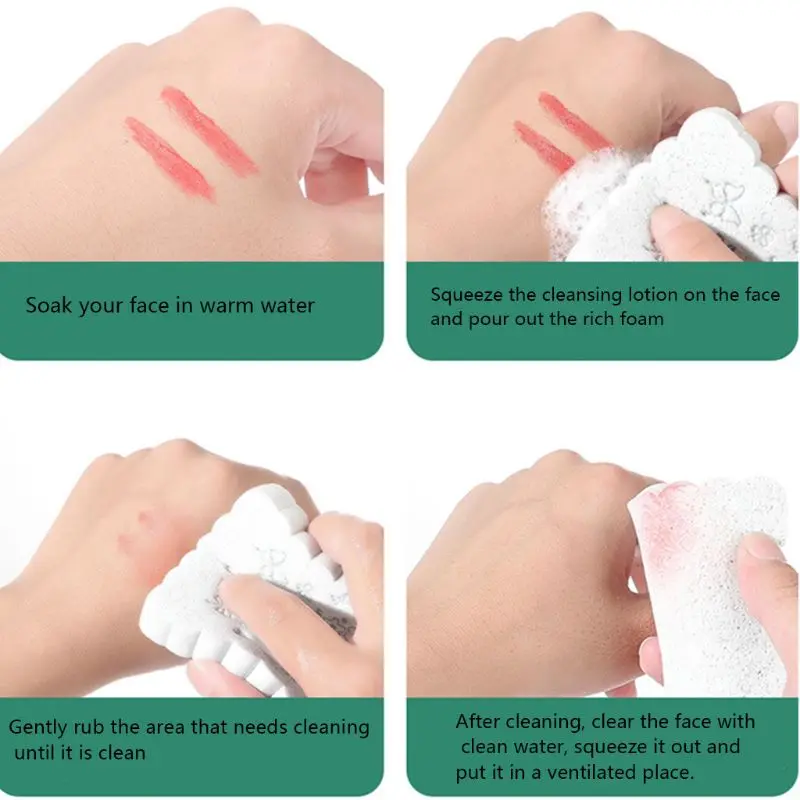 Soak your face in warm water

Squeeze the cleansing lotion on the face and pour out the rich foam

Gently rub the area that needs cleaning until it is clean

After cleaning, clear the face with clean water, squeeze it out and put it in a ventilated place.