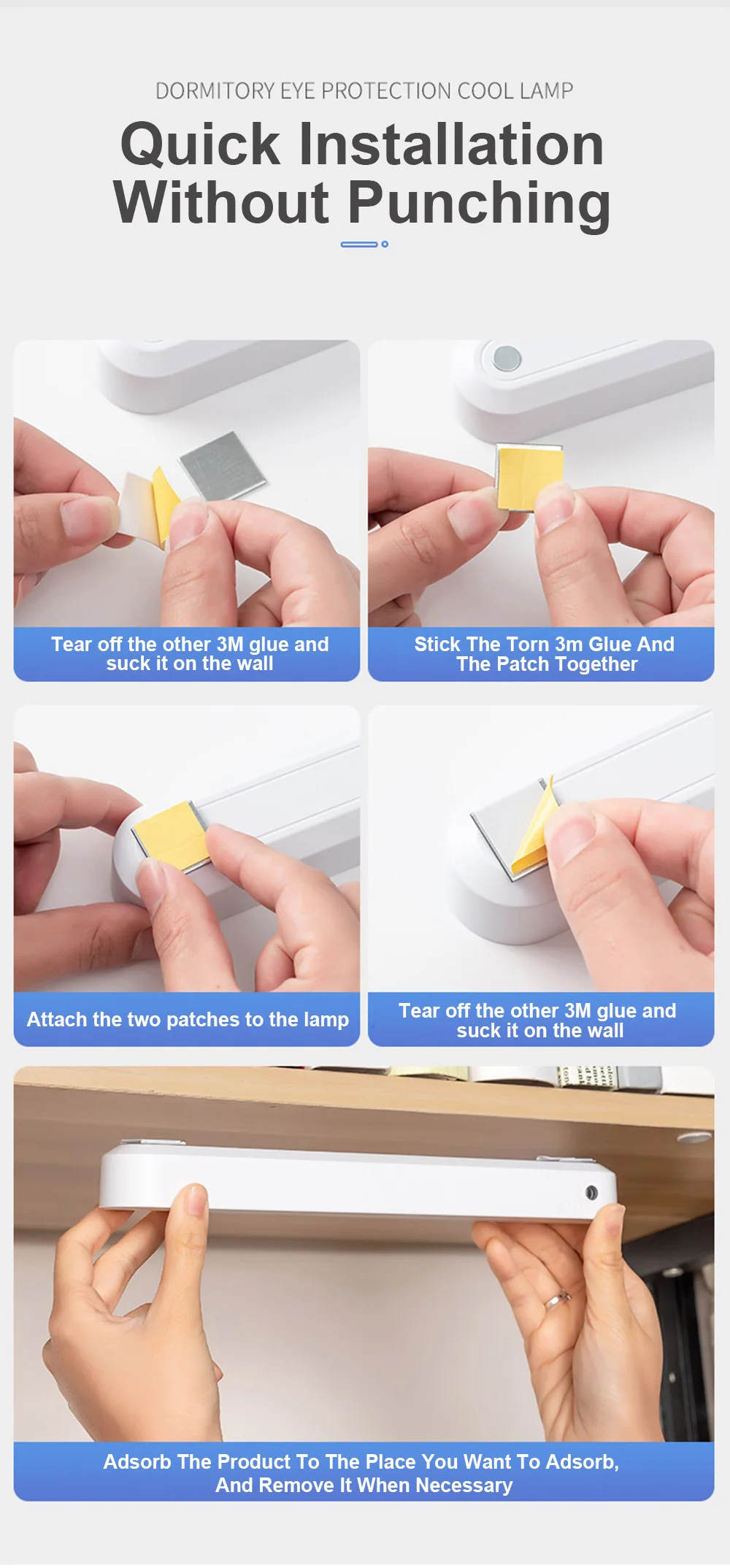 DORMITORY EYE PROTECTION COOL LAMP

Quick Installation Without Punching

Tear off the other 3M glue and suck it on the wall

Stick The Torn 3m Glue And The Patch Together

Attach the two patches to the lamp

Tear off the other 3M glue and suck it on the wall

Adsorb The Product To The Place You Want To Adsorb, And Remove It When Necessary