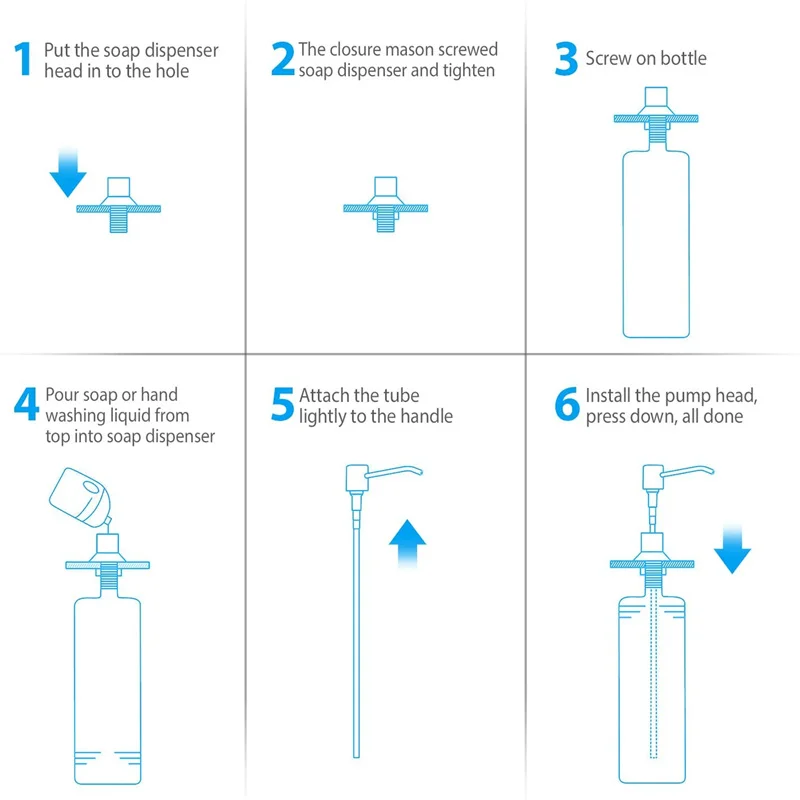 1 Put the soap dispenser head in to the hole

2 The closure mason screwed soap dispenser and tighten

3 Screw on bottle

4 Pour soap or hand washing liquid from top into soap dispenser

5 Attach the tube lightly to the handle

6 Install the pump head, press down, all done