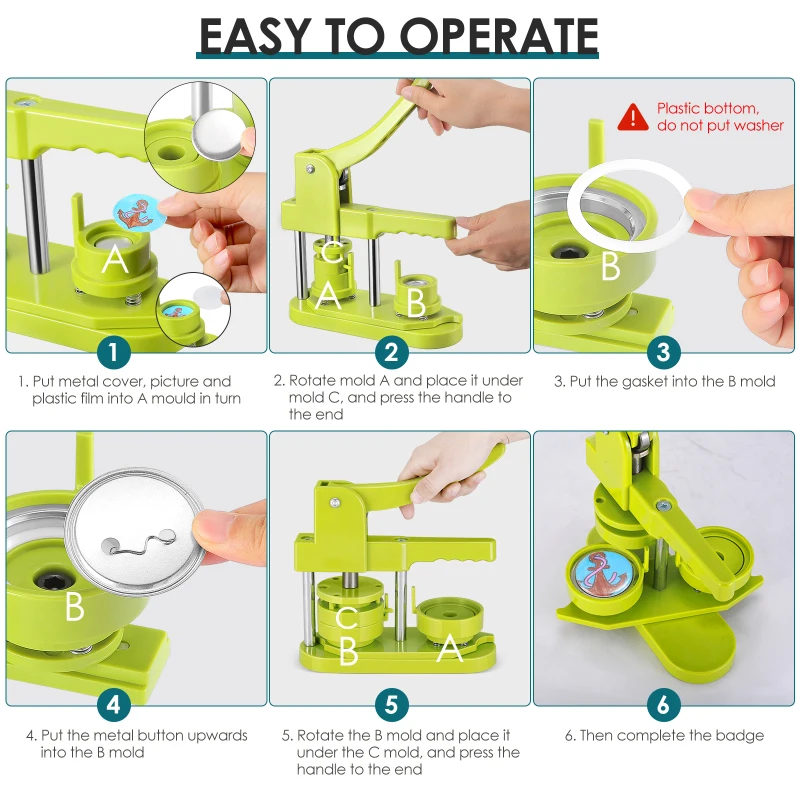 EASY TO OPERATE

A

1

1. Put metal cover, picture and plastic film into A mould in turn

C

A

B

2

2. Rotate mold A and place it under mold C, and press the handle to the end

Plastic bottom, do not put washer

B

3

3. Put the gasket into the B mold

B

4

4. Put the metal button upwards into the B mold

C

B

A

5

5. Rotate the B mold and place it under the C mold, and press the handle to the end

6

6. Then complete the badge