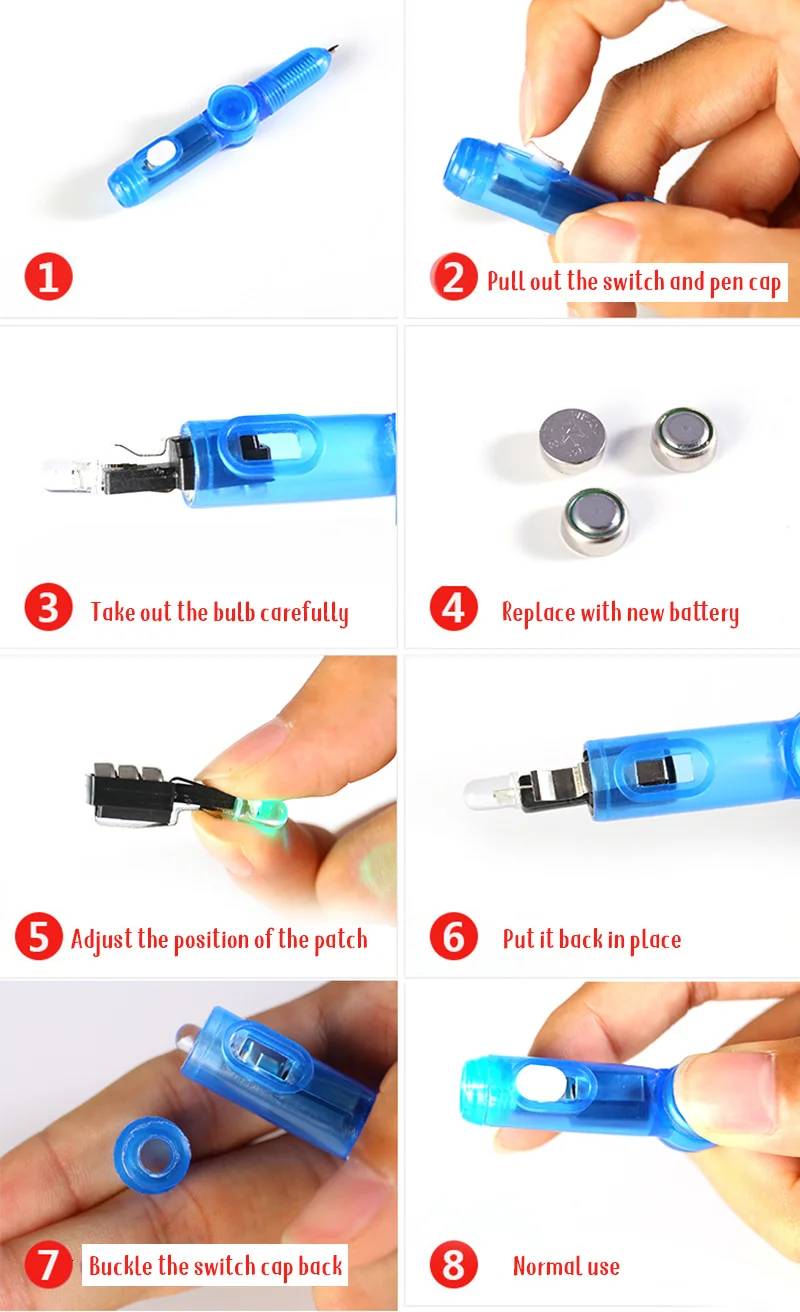 1

2 Pull out the switch and pen cap

3 Take out the bulb carefully

4 Replace with new battery

5 Adjust the position of the patch

6 Put it back in place

7 Buckle the switch cap back

8 Normal use