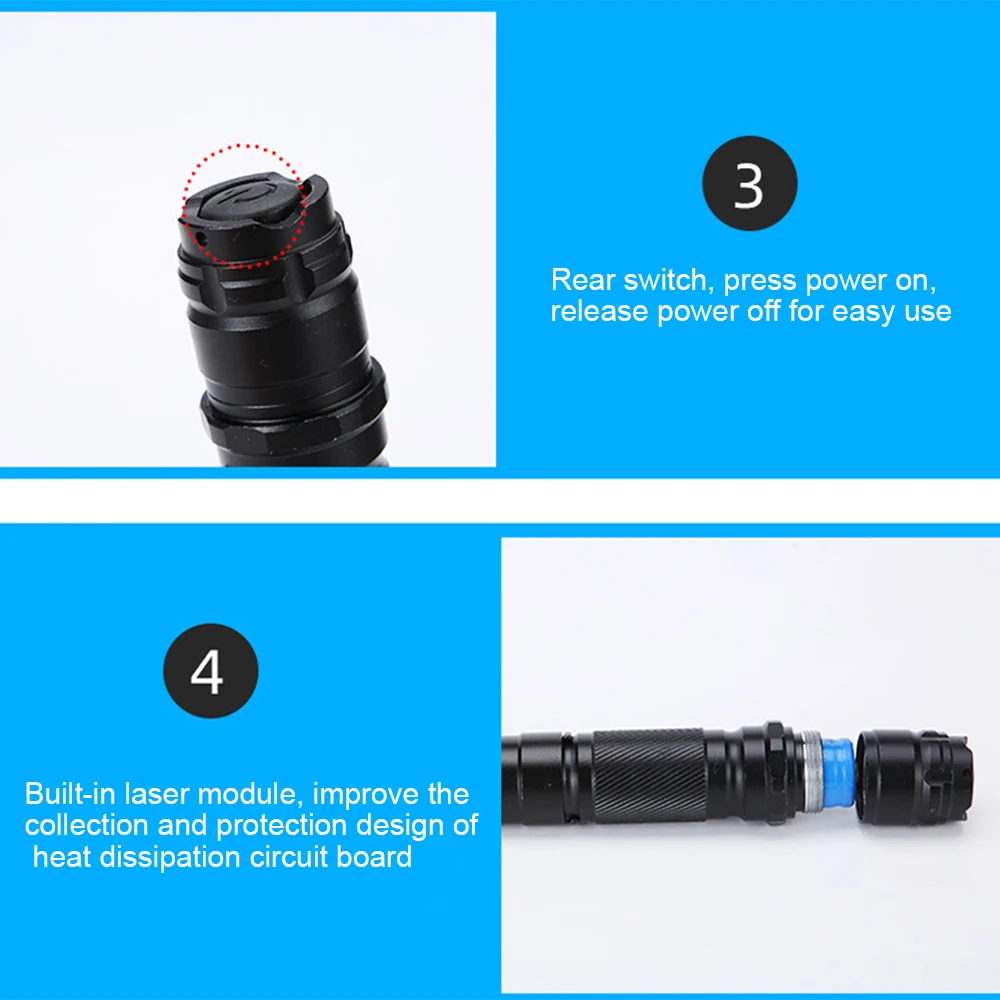 3

Rear switch, press power on, release power off for easy use

4

Built-in laser module, improve the collection and protection design of heat dissipation circuit board