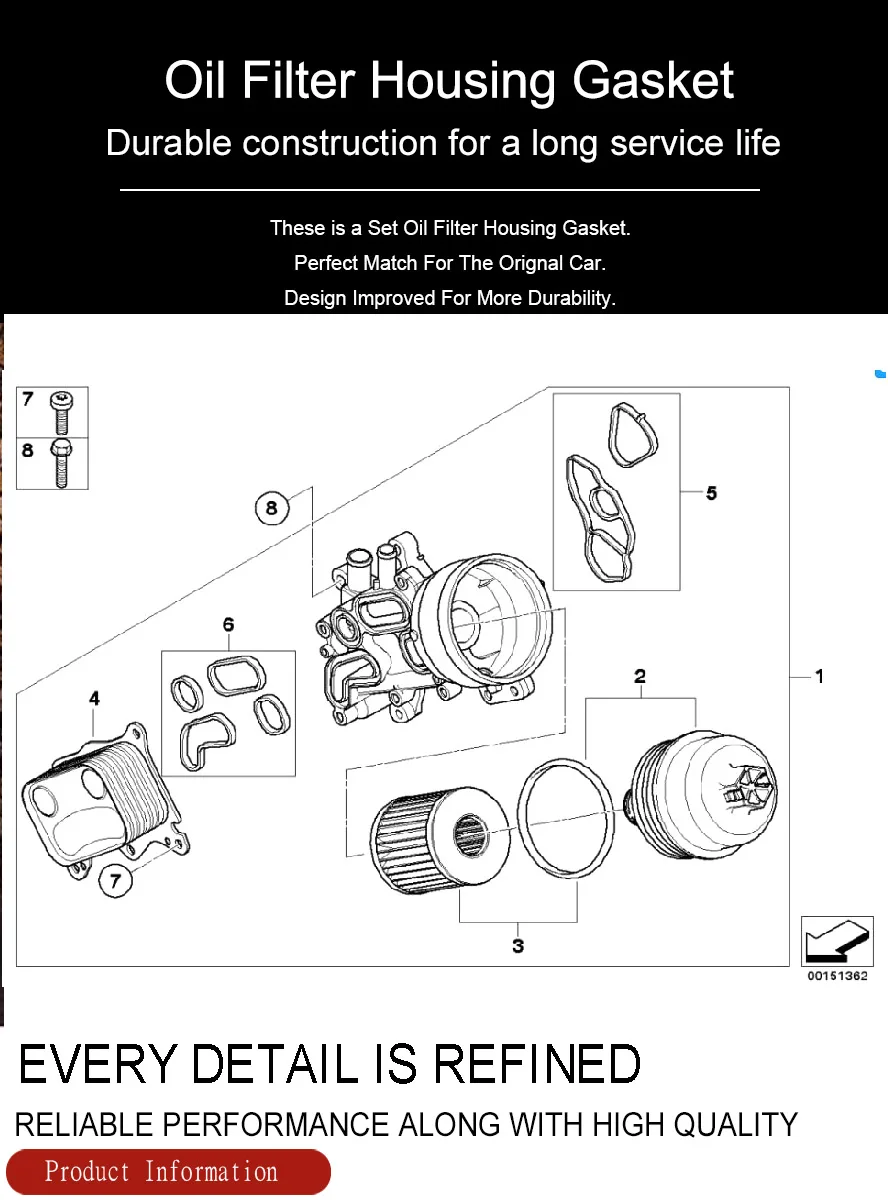 Oil Filter Housing Gasket

Durable construction for a long service life

These is a Set Oil Filter Housing Gasket.

Perfect Match For The Orignal Car.

Design Improved For More Durability.

7

8

8

5

6

4

2

1

7

3

00151362

EVERY DETAIL IS REFINED

RELIABLE PERFORMANCE ALONG WITH HIGH QUALITY

Product Information