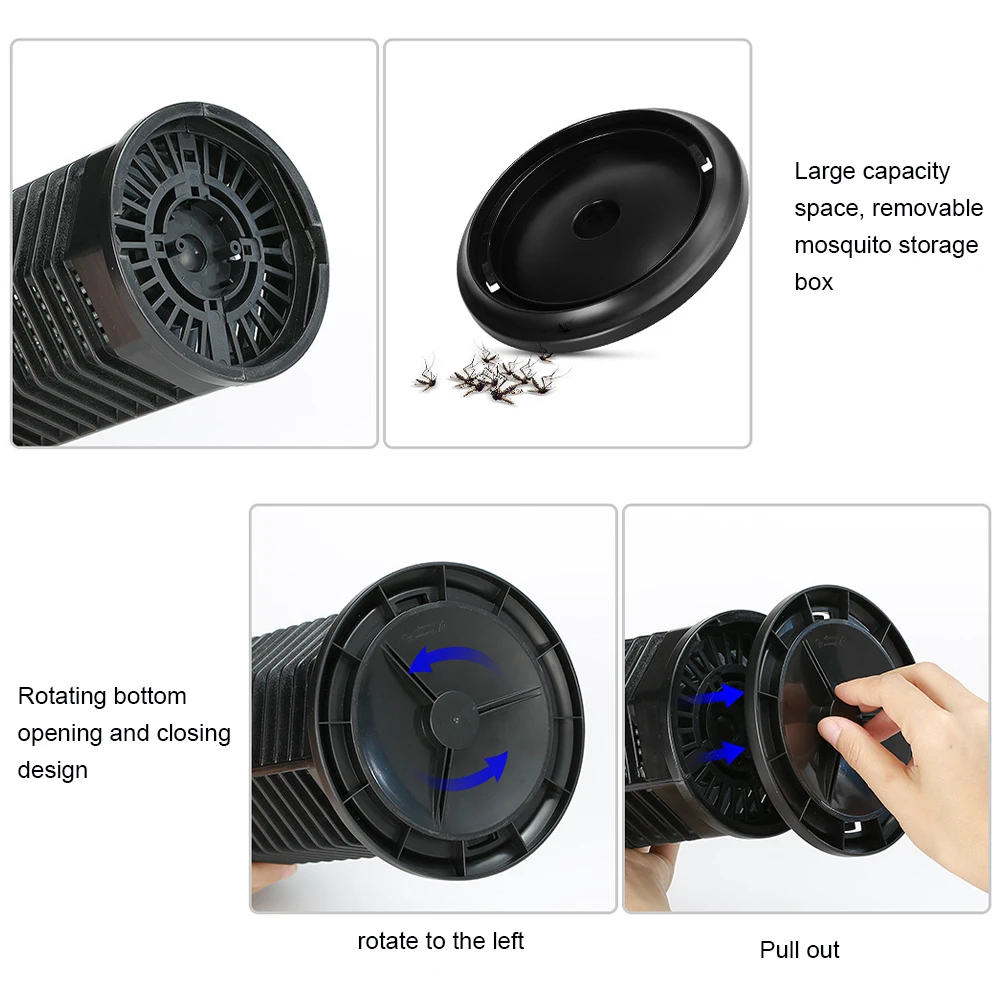 Large capacity space, removable mosquito storage box

Rotating bottom opening and closing design

rotate to the left

Pull out