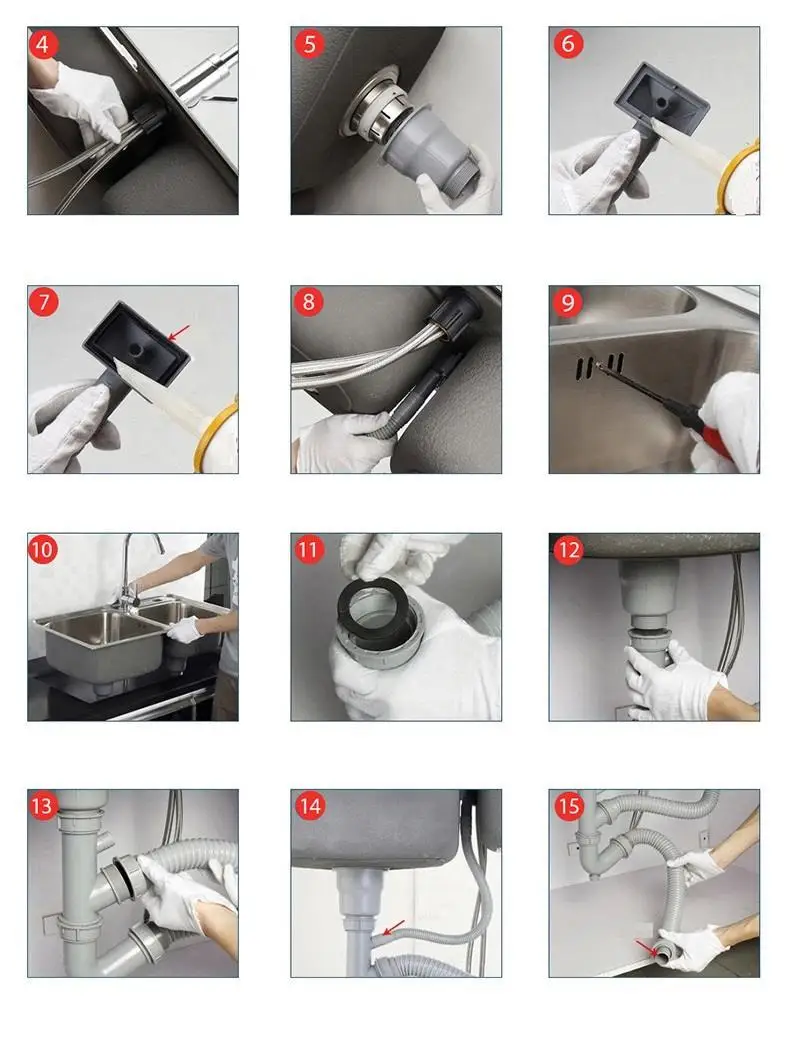 4

5

6

7

8

9

10

11

12

13

14

15