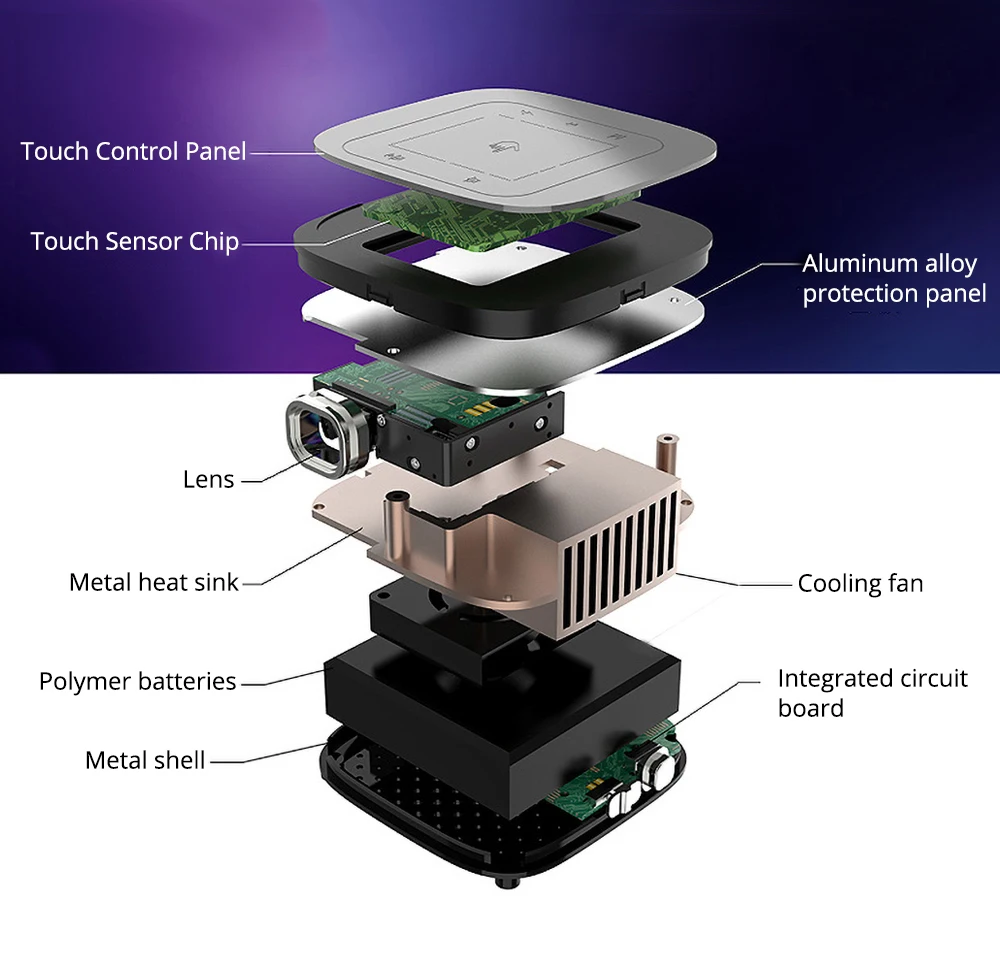 Touch Control Panel

Touch Sensor Chip

Aluminum alloy protection panel

Lens

Metal heat sink

Cooling fan

Polymer batteries

Integrated circuit board

Metal shell