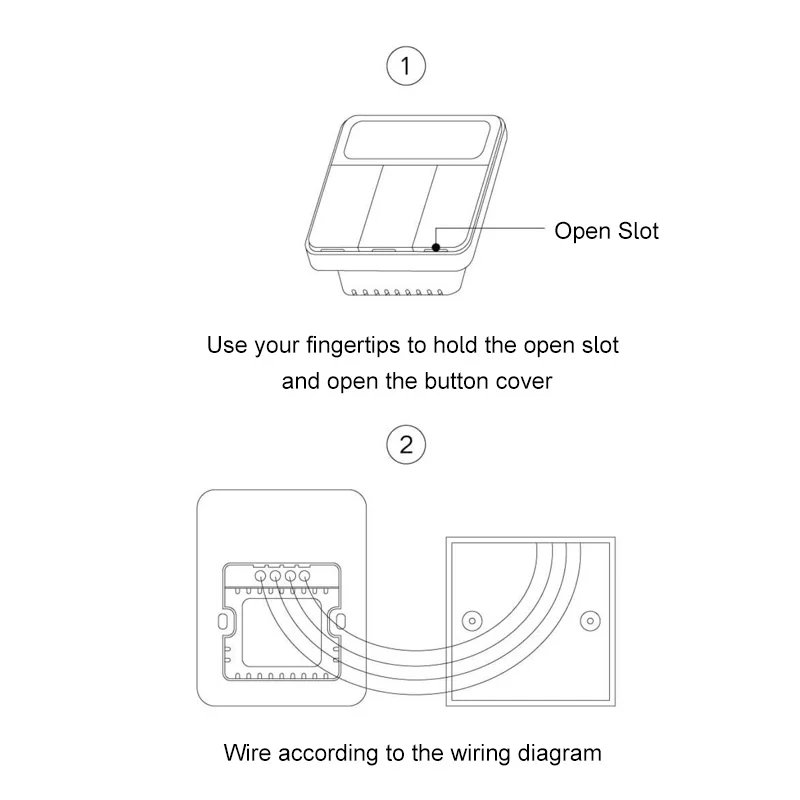 1

Open Slot

Use your fingertips to hold the open slot and open the button cover

2

Wire according to the wiring diagram