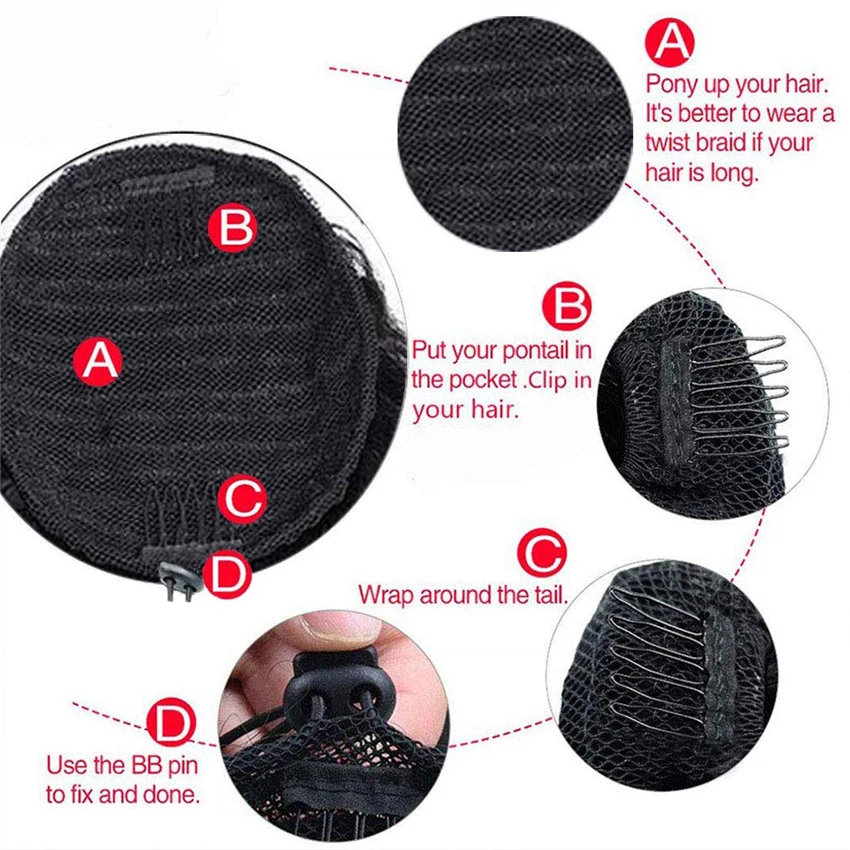 B

A

C

D

A
Pony up your hair. It's better to wear a twist braid if your hair is long.

B
Put your pontail in the pocket .Clip in your hair.

C
Wrap around the tail.

D
Use the BB pin to fix and done.