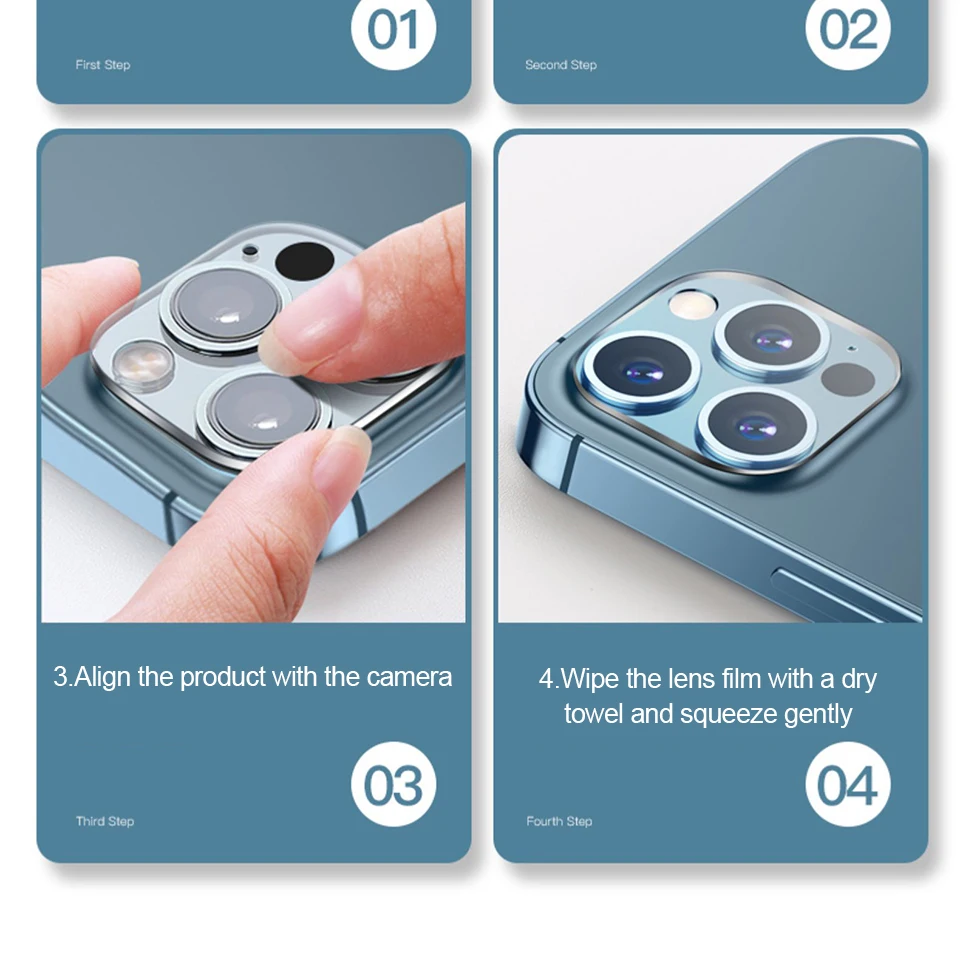 01

First Step

02

Second Step

3.Align the product with the camera

03

Third Step

4.Wipe the lens film with a dry towel and squeeze gently

04

Fourth Step