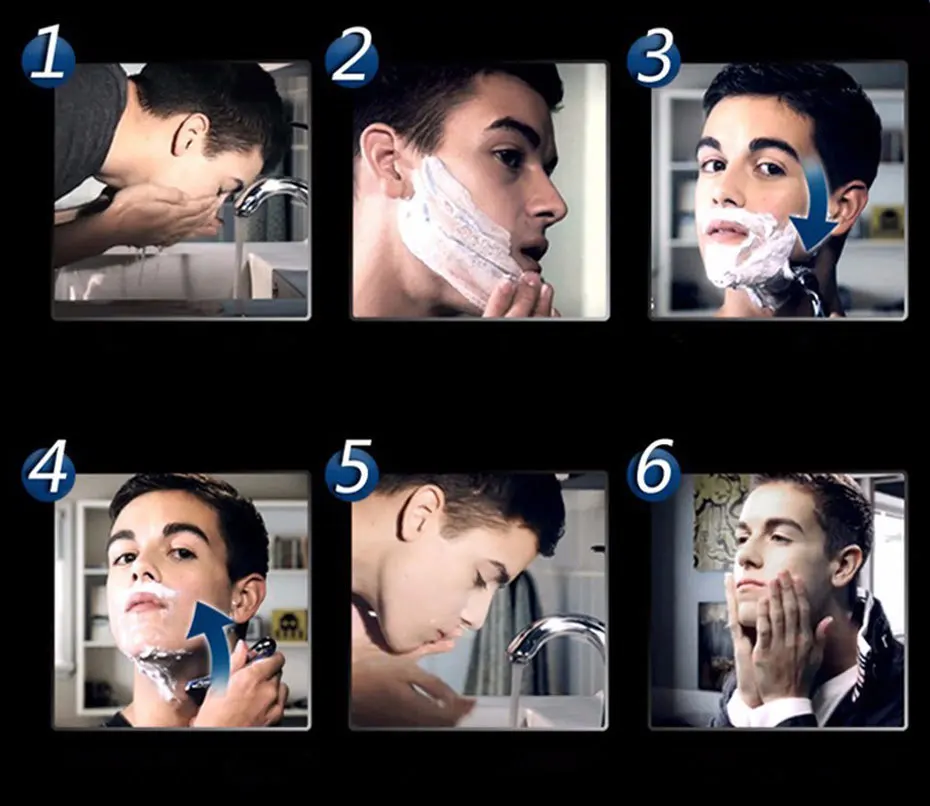 1
2
3
4
5
6