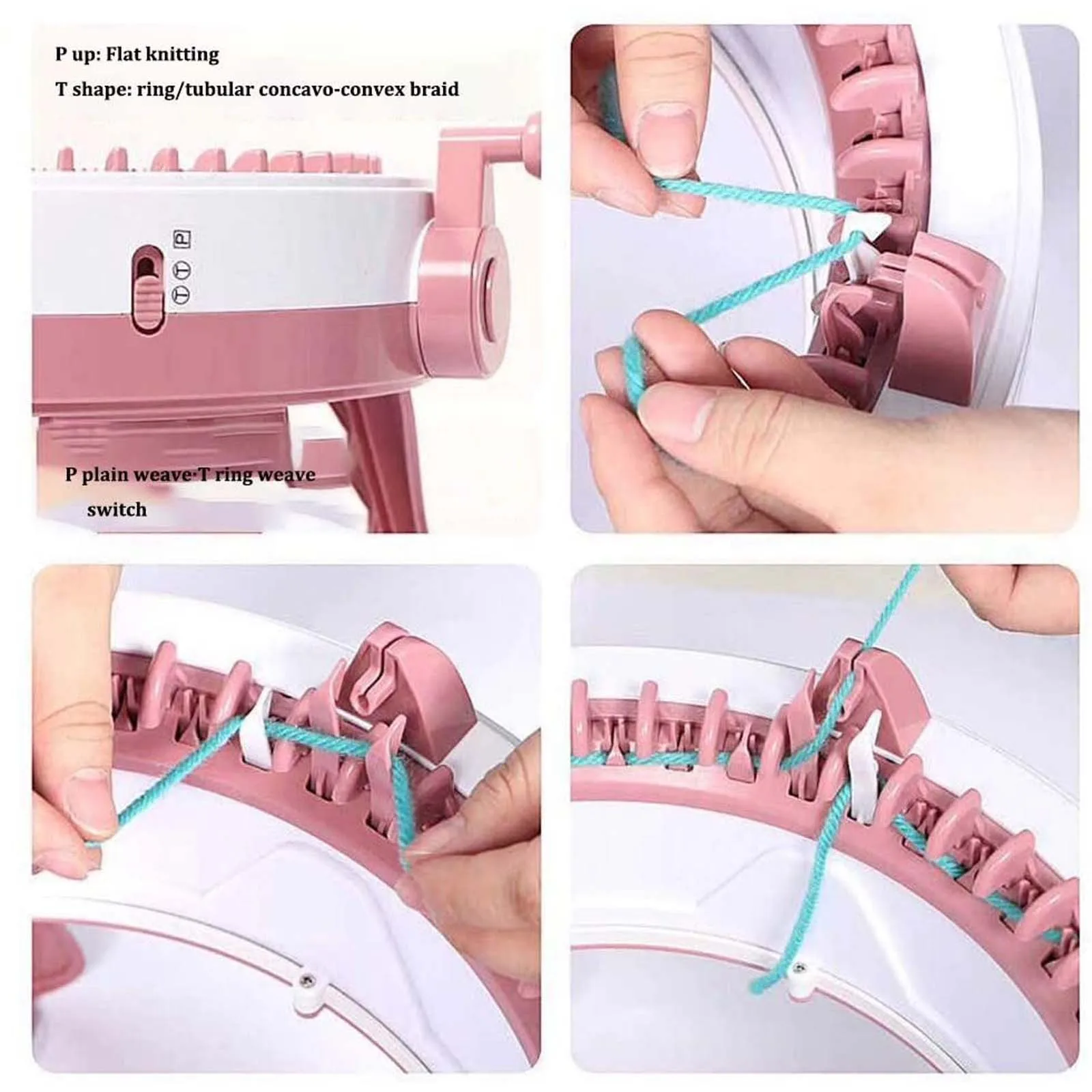 P up: Flat knitting

T shape: ring/tubular concavo-convex braid

P

T

T

P plain weave·T ring weave switch