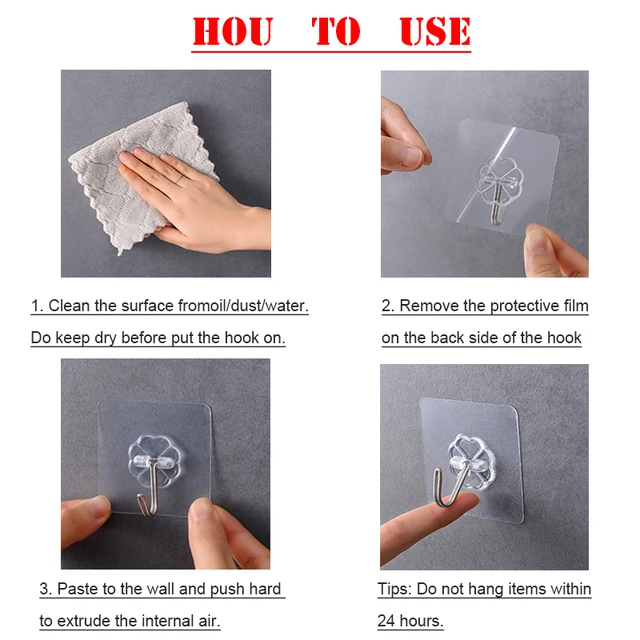 HOU TO USE

1. Clean the surface fromoil/dust/water. Do keep dry before put the hook on.

2. Remove the protective film on the back side of the hook

3. Paste to the wall and push hard to extrude the internal air.

Tips: Do not hang items within 24 hours.