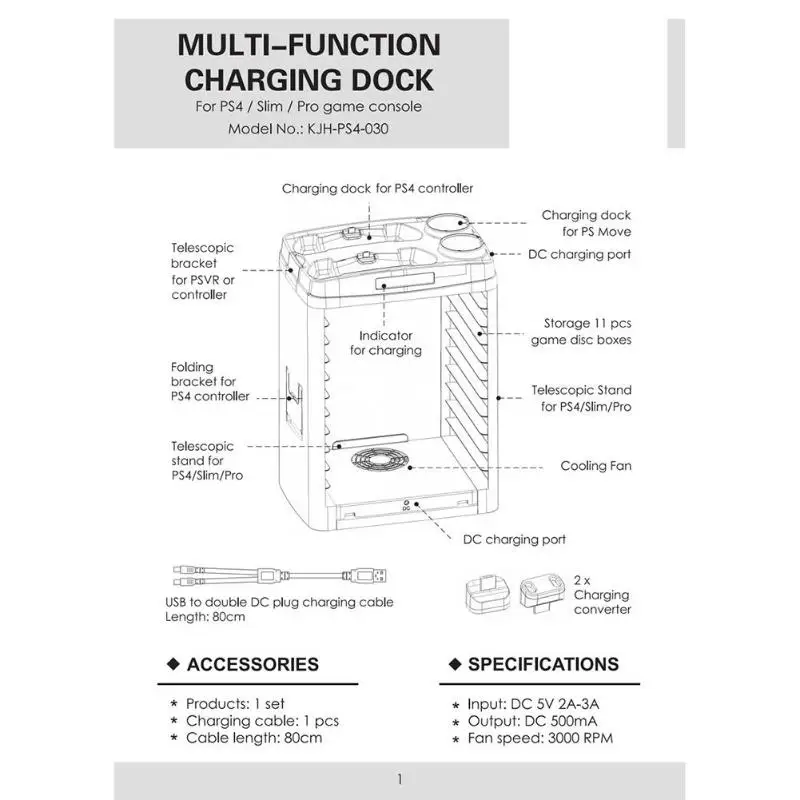 MULTI–FUNCTION
CHARGING DOCK
For PS4 / Slim / Pro game console
Model No.: KJH-PS4-030

Charging dock for PS4 controller

Charging dock for PS Move

DC charging port

Telescopic bracket for PSVR or controller

Indicator for charging

Storage 11 pcs game disc boxes

Folding bracket for PS4 controller

Telescopic Stand for PS4/Slim/Pro

Telescopic stand for PS4/Slim/Pro

Cooling Fan

DC

DC charging port

USB to double DC plug charging cable
Length: 80cm

2 x Charging converter

◆ ACCESSORIES

* Products: 1 set
* Charging cable: 1 pcs
* Cable length: 80cm

◆ SPECIFICATIONS

* Input: DC 5V 2A-3A
* Output: DC 500mA
* Fan speed: 3000 RPM

1