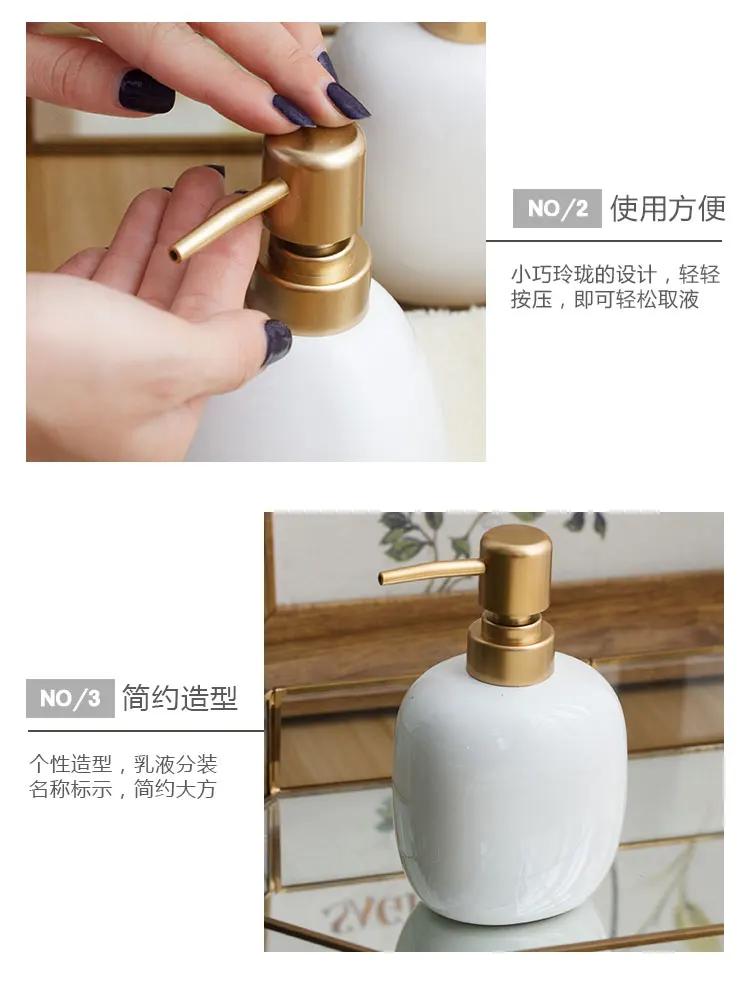 NO/2 使用方便

小巧玲珑的设计，轻轻按压，即可轻松取液

NO/3 简约造型

个性造型，乳液分装名称标示，简约大方