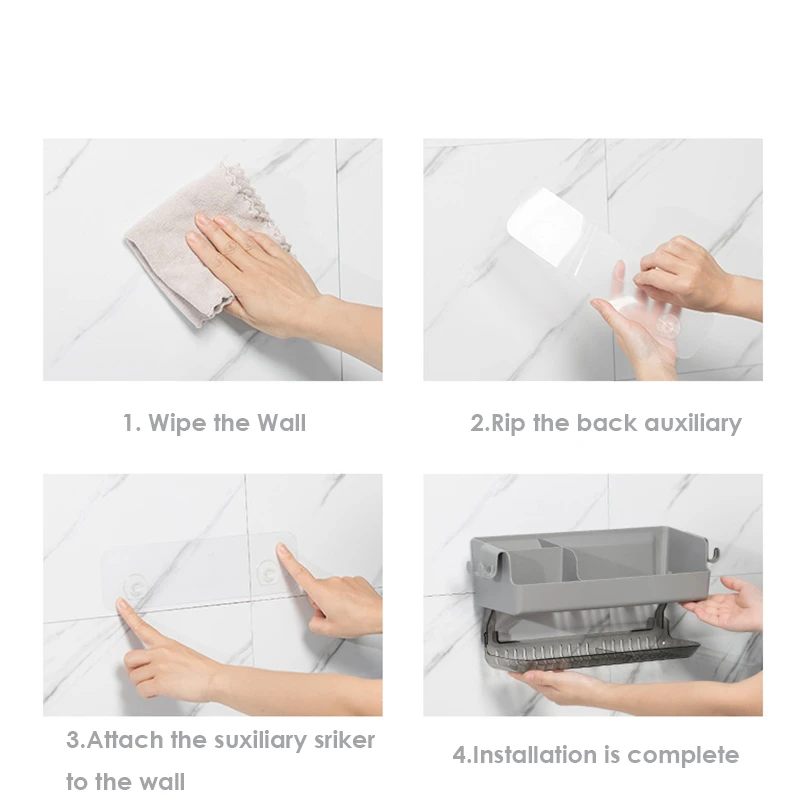 1. Wipe the Wall

2.Rip the back auxiliary

3.Attach the suxiliary sriker to the wall

4.Installation is complete