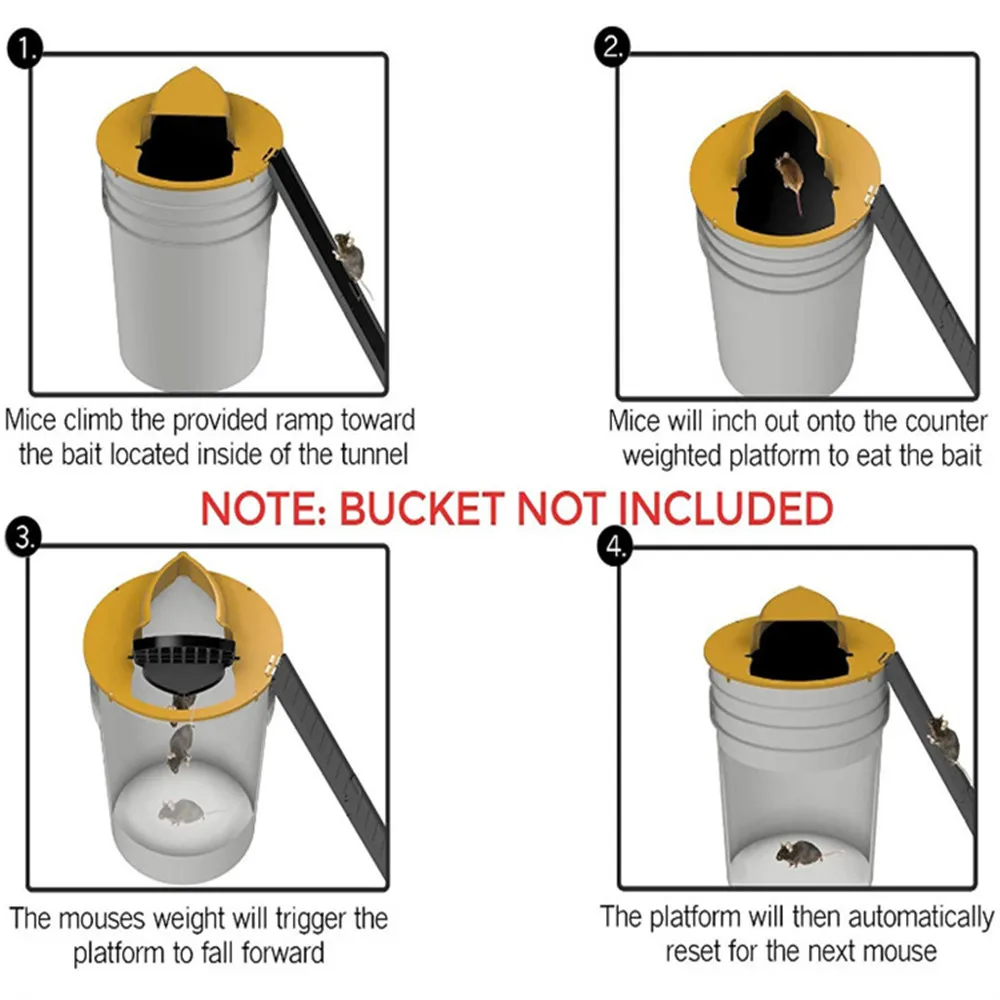 1.

Mice climb the provided ramp toward the bait located inside of the tunnel

2.

Mice will inch out onto the counter weighted platform to eat the bait

NOTE: BUCKET NOT INCLUDED

3.

The mouses weight will trigger the platform to fall forward

4.

The platform will then automatically reset for the next mouse