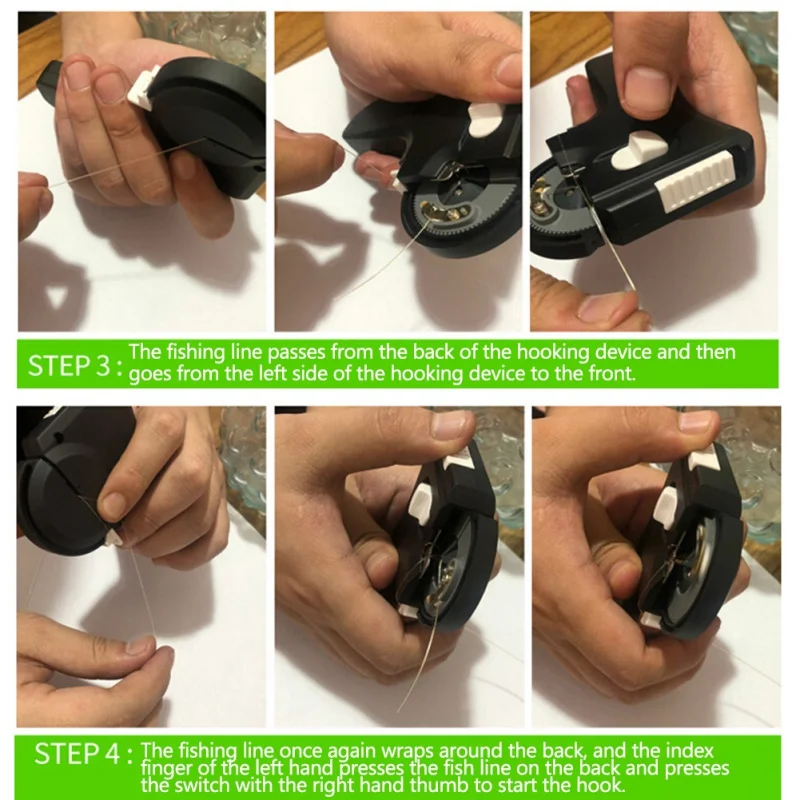 STEP 3 : The fishing line passes from the back of the hooking device and then goes from the left side of the hooking device to the front.

STEP 4 : The fishing line once again wraps around the back, and the index finger of the left hand presses the fish line on the back and presses the switch with the right hand thumb to start the hook.