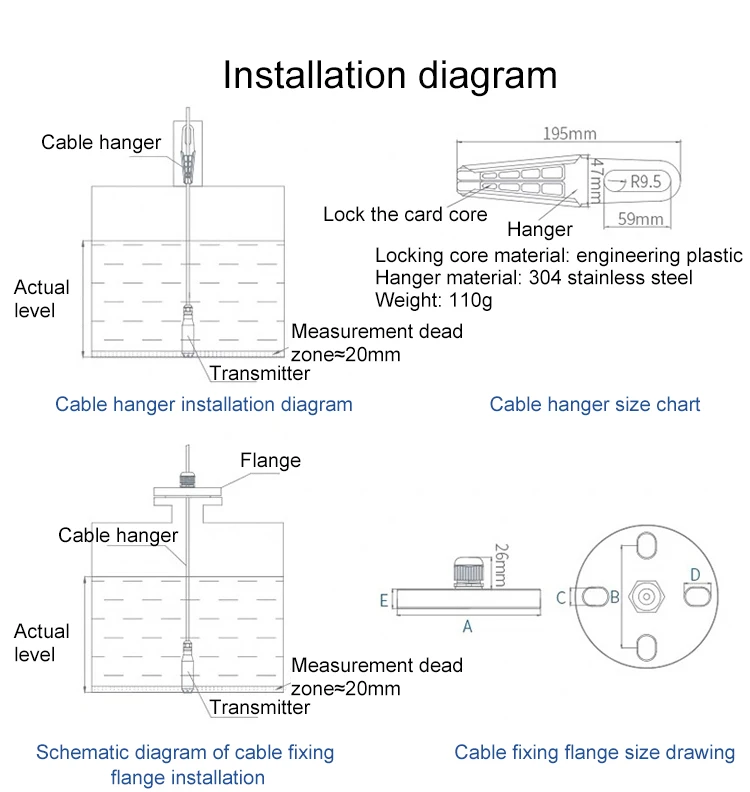 Installation diagram

Cable hanger

Actual level

Measurement dead zone≈20mm

Transmitter

Cable hanger installation diagram

195mm

47mm

R9.5

59mm

Lock the card core

Hanger

Locking core material: engineering plastic
Hanger material: 304 stainless steel
Weight: 110g

Cable hanger size chart

Flange

Cable hanger

Actual level

Measurement dead zone≈20mm

Transmitter

Schematic diagram of cable fixing flange installation

26mm

E

A

C

B

D

Cable fixing flange size drawing